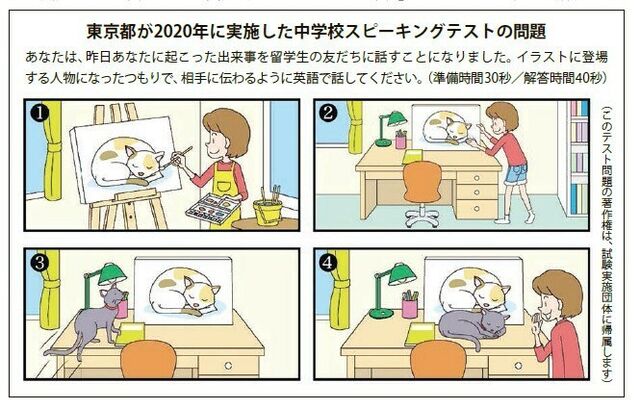 東京都が2020年に実施した中学校スピーキングテストの問題

あなたは、昨日あなたに起こった出来事を留学生の友だちに話すことになりました。イラストに登場する人物になったつもりで、相手に伝わるように英語で話してください。（準備時間30秒／解答時間40秒）

❶

❷

❸

❹

（このテスト問題の著作権は、試験実施団体に帰属します）