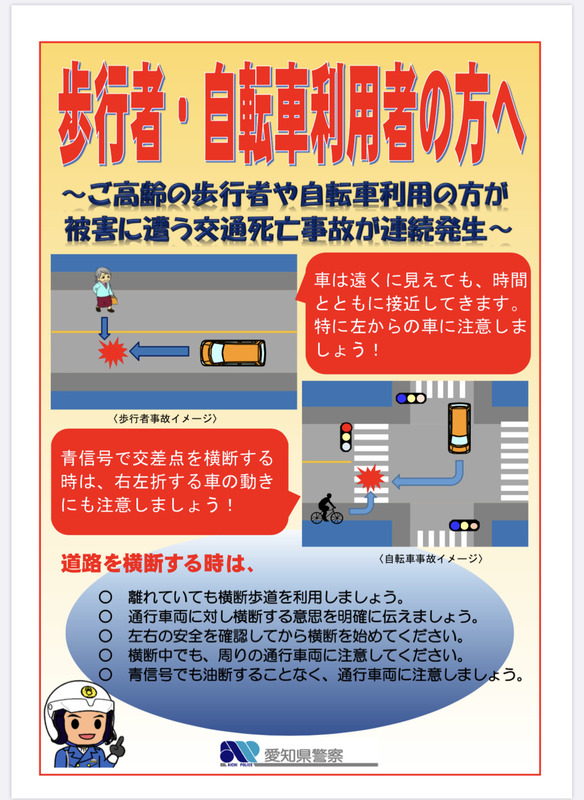 歩行者・自転車利用者の方へ

～ご高齢の歩行者や自転車利用の方が被害に遭う交通死亡事故が連続発生～

車は遠くに見えても、時間とともに接近してきます。特に左からの車に注意しましょう！

〈歩行者事故イメージ〉

青信号で交差点を横断する時は、右左折する車の動きにも注意しましょう！

〈自転車事故イメージ〉

道路を横断する時は、

○ 離れていても横断歩道を利用しましょう。
○ 通行車両に対し横断する意思を明確に伝えましょう。
○ 左右の安全を確認してから横断を始めてください。
○ 横断中でも、周りの通行車両に注意してください。
○ 青信号でも油断することなく、通行車両に注意しましょう。

AICHI POLICE
愛知県警察