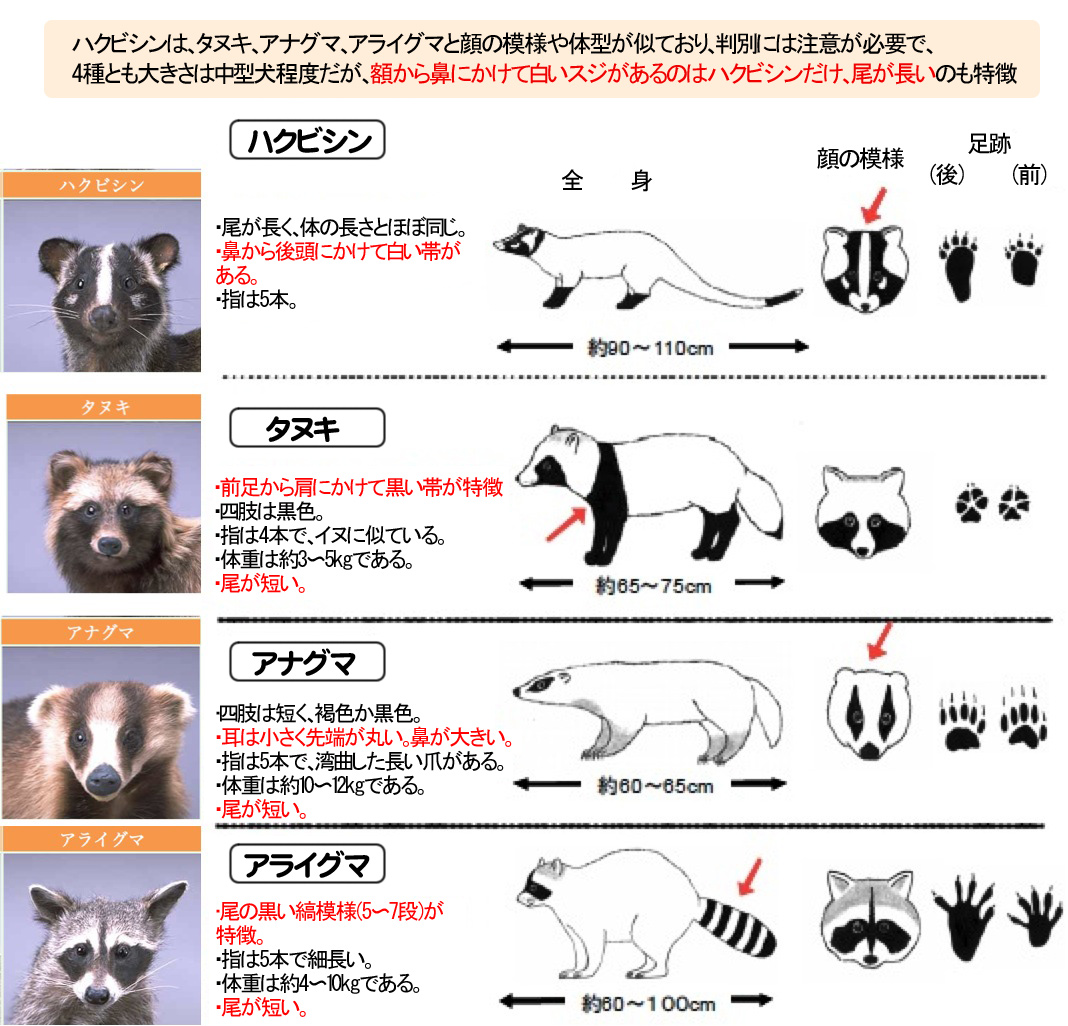 ハクビシンは、タヌキ、アナグマ、アライグマと顔の模様や体型が似ており、判別には注意が必要で、4種とも大きさは中型犬程度だが、額から鼻にかけて白いスジがあるのはハクビシンだけ、尾が長いのも特徴

ハクビシン

全　身

顔の模様

足跡
（後）　（前）

ハクビシン

・尾が長く、体の長さとほぼ同じ。
・鼻から後頭にかけて白い帯がある。
・指は5本。

約90～110cm

タヌキ

タヌキ

・前足から肩にかけて黒い帯が特徴
・四肢は黒色。
・指は4本で、イヌに似ている。
・体重は約3～5kgである。
・尾が短い。

約65～75cm

アナグマ

アナグマ

・四肢は短く、褐色か黒色。
・耳は小さく先端が丸い。鼻が大きい。
・指は5本で、湾曲した長い爪がある。
・体重は約10～12kgである。
・尾が短い。

約60～65cm

アライグマ

アライグマ

・尾の黒い縞模様(5～7段)が特徴。
・指は5本で細長い。
・体重は約4～10kgである。
・尾が短い。

約60～100cm