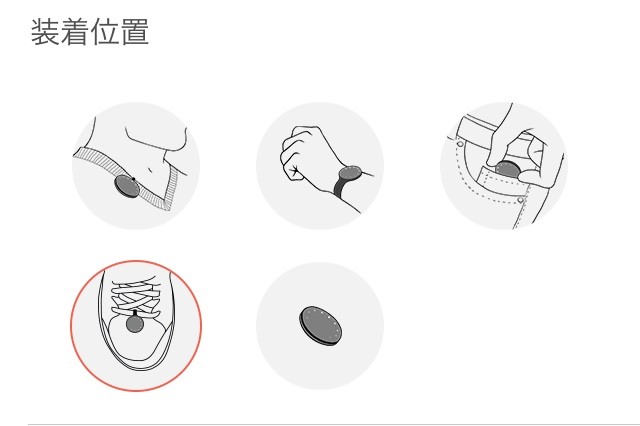 装着位置