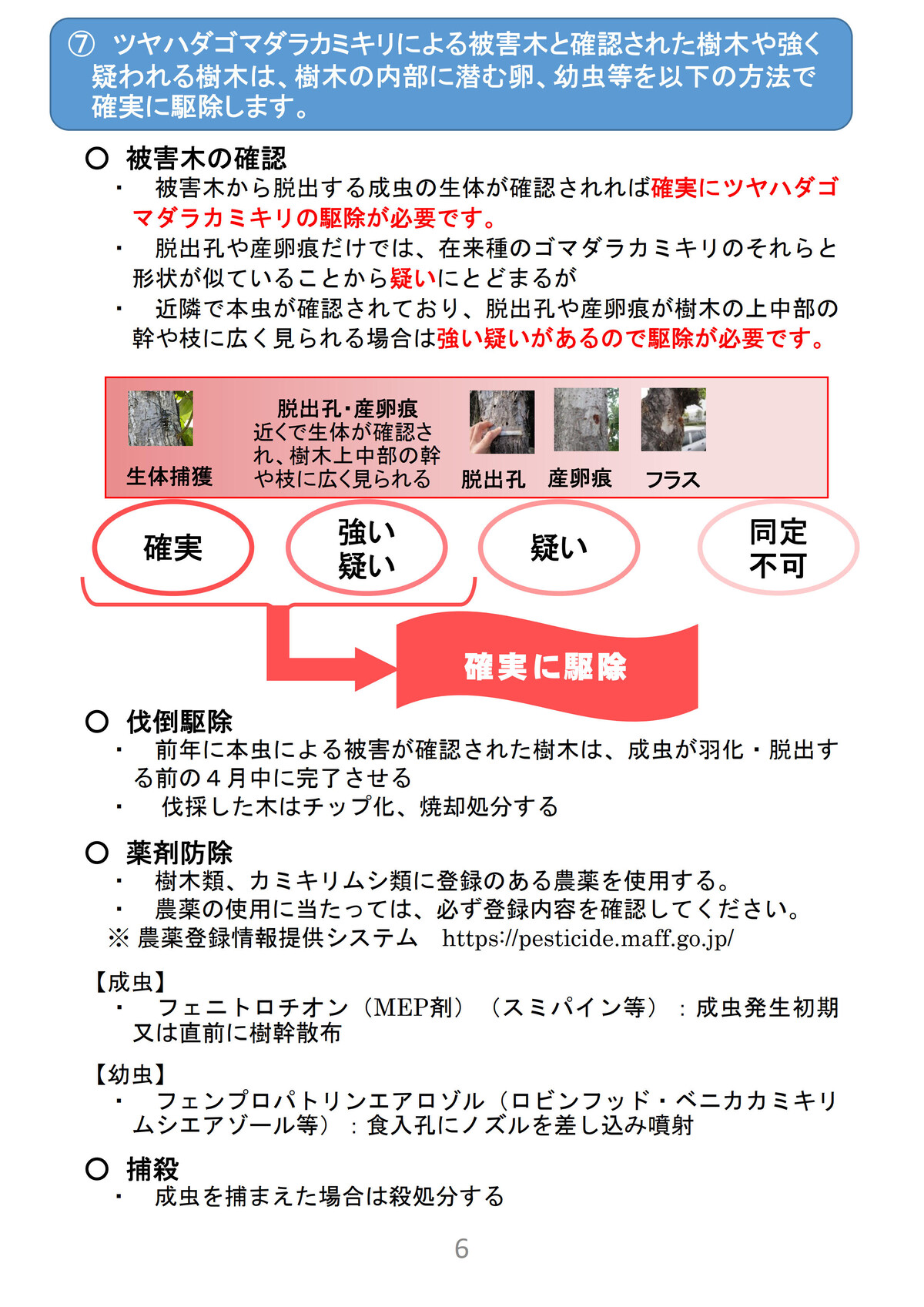 ⑦ ツヤハダゴマダラカミキリによる被害木と確認された樹木や強く疑われる樹木は、樹木の内部に潜む卵、幼虫等を以下の方法で確実に駆除します。

○ 被害木の確認
・ 被害木から脱出する成虫の生体が確認されれば確実にツヤハダゴマダラカミキリの駆除が必要です。
・ 脱出孔や産卵痕だけでは、在来種のゴマダラカミキリのそれらと形状が似ていることから疑いにとどまるが
・ 近隣で本虫が確認されており、脱出孔や産卵痕が樹木の上中部の幹や枝に広く見られる場合は強い疑いがあるので駆除が必要です。

生体捕獲
脱出孔・産卵痕
近くで生体が確認され、樹木上中部の幹や枝に広く見られる
脱出孔
産卵痕
フラス

確実
強い疑い
疑い
同定不可

確実に駆除

○ 伐倒駆除
・ 前年に本虫による被害が確認された樹木は、成虫が羽化・脱出する前の４月中に完了させる
・ 伐採した木はチップ化、焼却処分する

○ 薬剤防除
・ 樹木類、カミキリムシ類に登録のある農薬を使用する。
・ 農薬の使用に当たっては、必ず登録内容を確認してください。
※ 農薬登録情報提供システム https://pesticide.maff.go.jp/

【成虫】
・ フェニトロチオン（MEP剤）（スミパイン等）：成虫発生初期又は直前に樹幹散布

【幼虫】
・ フェンプロパトリンエアロゾル（ロビンフッド・ベニカカミキリムシエアゾール等）：食入孔にノズルを差し込み噴射

○ 捕殺
・ 成虫を捕まえた場合は殺処分する

6