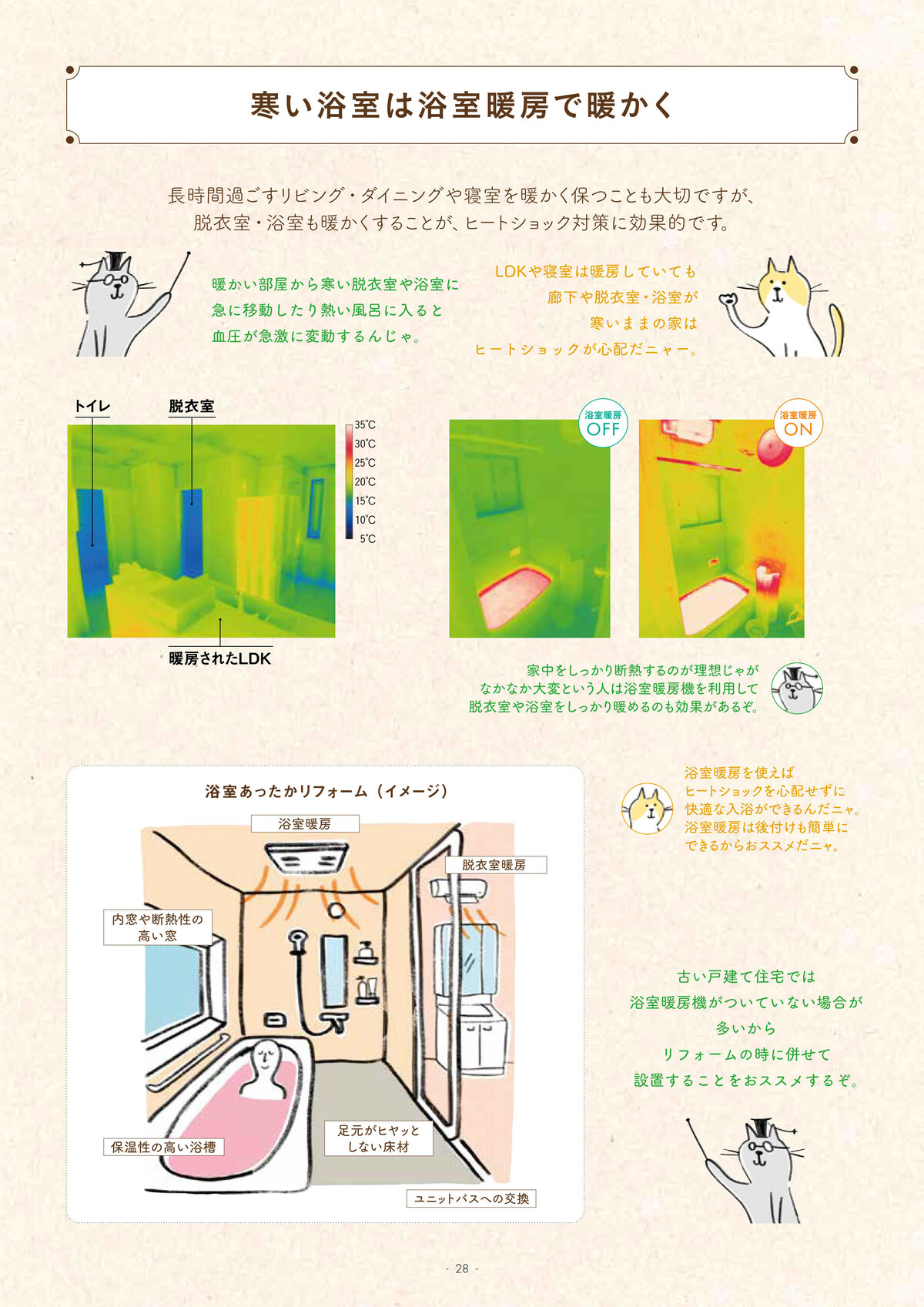 寒い浴室は浴室暖房で暖かく

長時間過ごすリビング・ダイニングや寝室を暖かく保つことも大切ですが、脱衣室・浴室も暖かくすることが、ヒートショック対策に効果的です。

暖かい部屋から寒い脱衣室や浴室に急に移動したり熱い風呂に入ると血圧が急激に変動するんじゃ。

LDKや寝室は暖房していても廊下や脱衣室・浴室が寒いままの家はヒートショックが心配だニャー。

トイレ

脱衣室

35℃
30℃
25℃
20℃
15℃
10℃
5℃

暖房されたLDK

浴室暖房 OFF

浴室暖房 ON

家中をしっかり断熱するのが理想じゃがなかなか大変という人は浴室暖房機を利用して脱衣室や浴室をしっかり暖めるのも効果があるぞ。

浴室あったかリフォーム（イメージ）

浴室暖房

脱衣室暖房

内窓や断熱性の高い窓

保温性の高い浴槽

足元がヒヤッとしない床材

ユニットバスへの交換

浴室暖房を使えばヒートショックを心配せずに快適な入浴ができるんだニャ。浴室暖房は後付けも簡単にできるからおススメだニャ。

古い戸建て住宅では浴室暖房機がついていない場合が多いからリフォームの時に併せて設置することをおススメするぞ。

- 28 -