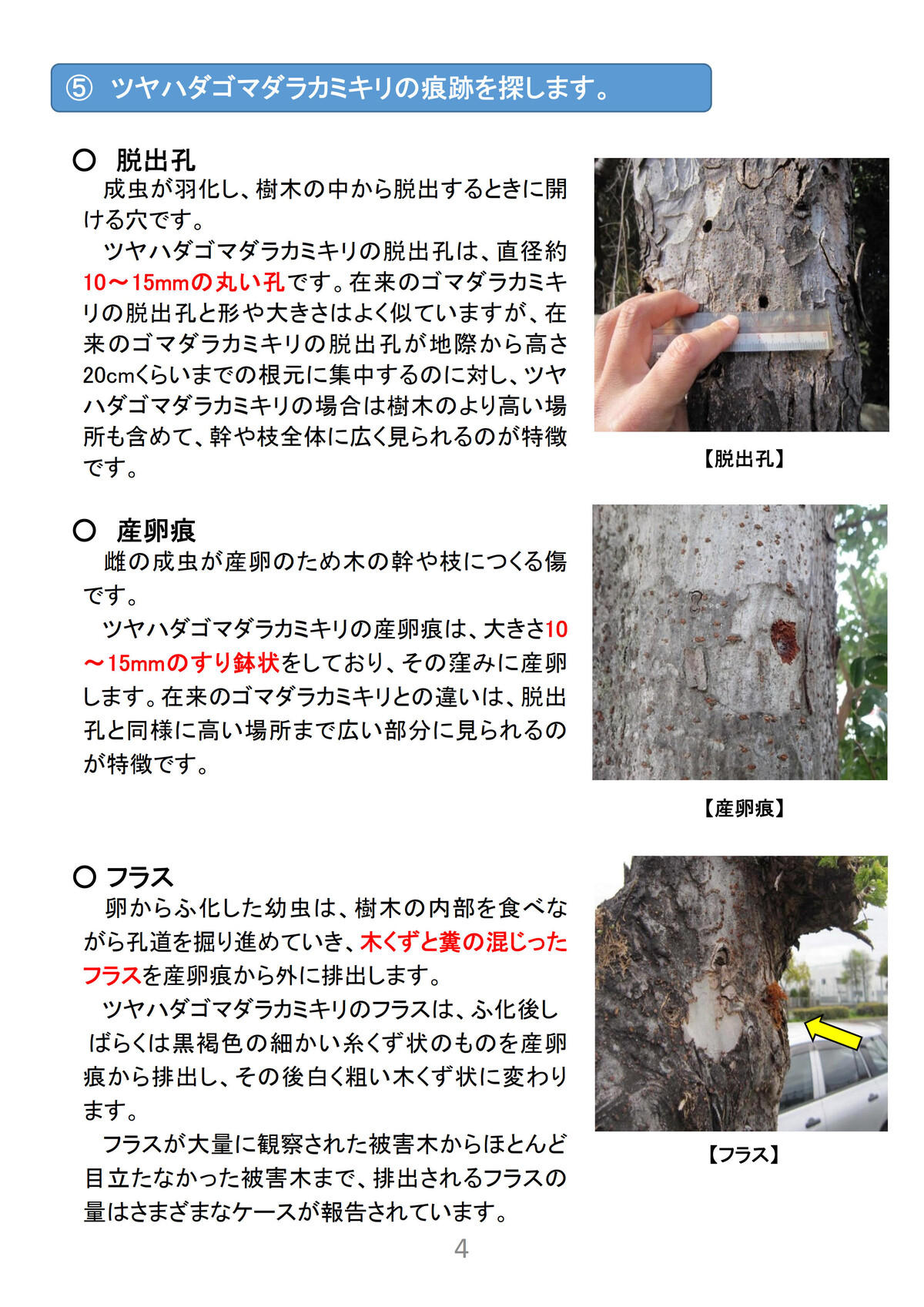 ⑤ ツヤハダゴマダラカミキリの痕跡を探します。

○ 脱出孔

成虫が羽化し、樹木の中から脱出するときに開ける穴です。

ツヤハダゴマダラカミキリの脱出孔は、直径約10～15mmの丸い孔です。在来のゴマダラカミキリの脱出孔と形や大きさはよく似ていますが、在来のゴマダラカミキリの脱出孔が地際から高さ20cmくらいまでの根元に集中するのに対し、ツヤハダゴマダラカミキリの場合は樹木のより高い場所も含めて、幹や枝全体に広く見られるのが特徴です。

【脱出孔】

○ 産卵痕

雌の成虫が産卵のため木の幹や枝につくる傷です。

ツヤハダゴマダラカミキリの産卵痕は、大きさ10～15mmのすり鉢状をしており、その窪みに産卵します。在来のゴマダラカミキリとの違いは、脱出孔と同様に高い場所まで広い部分に見られるのが特徴です。

【産卵痕】

○ フラス

卵からふ化した幼虫は、樹木の内部を食べながら孔道を掘り進めていき、木くずと糞の混じったフラスを産卵痕から外に排出します。

ツヤハダゴマダラカミキリのフラスは、ふ化後しばらくは黒褐色の細かい糸くず状のものを産卵痕から排出し、その後白く粗い木くず状に変わります。

フラスが大量に観察された被害木からほとんど目立たなかった被害木まで、排出されるフラスの量はさまざまなケースが報告されています。

【フラス】

4