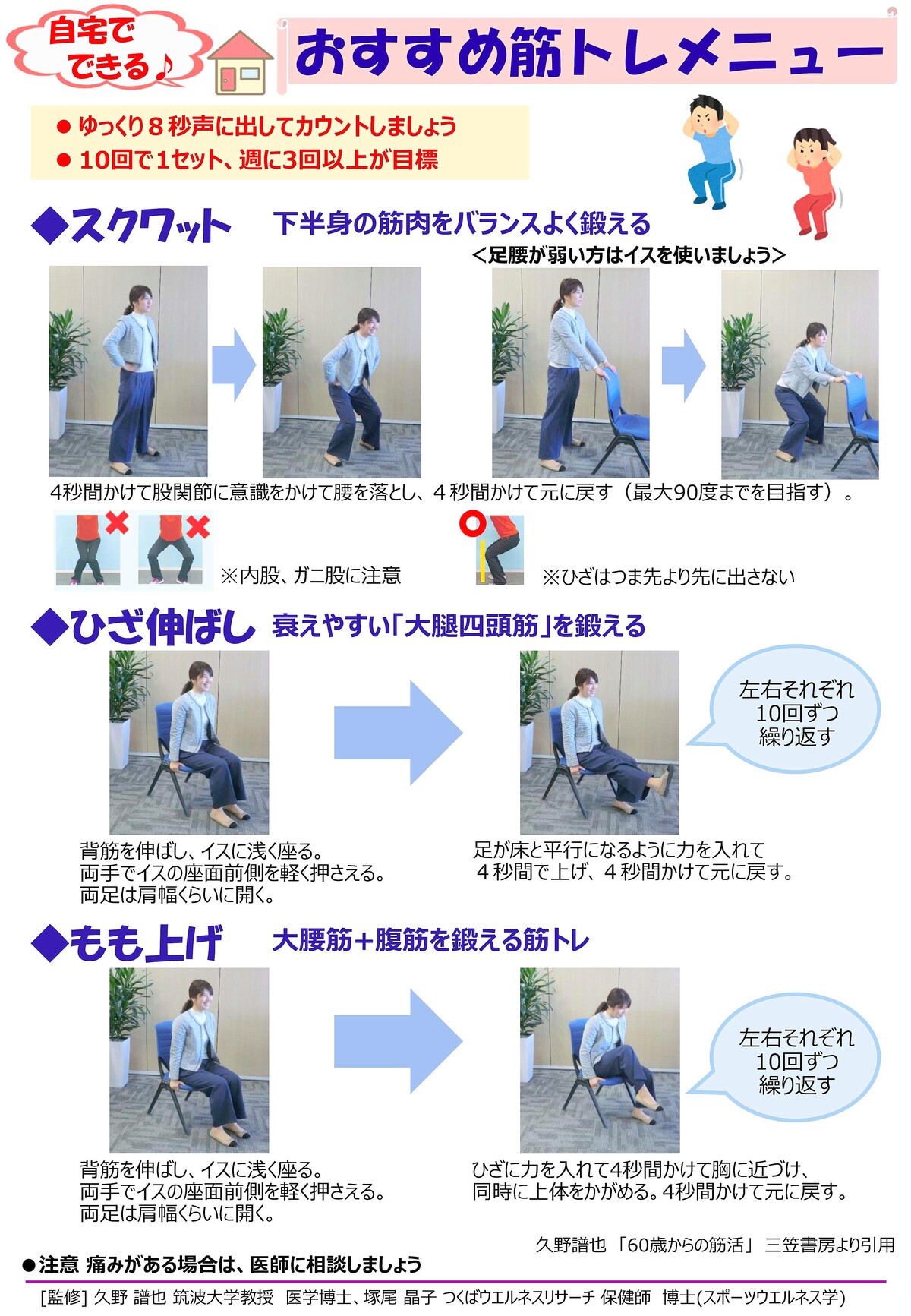 自宅でできる♪

おすすめ筋トレメニュー

● ゆっくり８秒声に出してカウントしましょう
● 10回で1セット、週に3回以上が目標

◆スクワット　下半身の筋肉をバランスよく鍛える

＜足腰が弱い方はイスを使いましょう＞

4秒間かけて股関節に意識をかけて腰を落とし、４秒間かけて元に戻す（最大90度までを目指す）。

※内股、ガニ股に注意

※ひざはつま先より先に出さない

◆ひざ伸ばし　衰えやすい「大腿四頭筋」を鍛える

左右それぞれ10回ずつ繰り返す

背筋を伸ばし、イスに浅く座る。
両手でイスの座面前側を軽く押さえる。
両足は肩幅くらいに開く。

足が床と平行になるように力を入れて
４秒間で上げ、４秒間かけて元に戻す。

◆もも上げ　大腰筋＋腹筋を鍛える筋トレ

左右それぞれ10回ずつ繰り返す

背筋を伸ばし、イスに浅く座る。
両手でイスの座面前側を軽く押さえる。
両足は肩幅くらいに開く。

ひざに力を入れて4秒間かけて胸に近づけ、
同時に上体をかがめる。4秒間かけて元に戻す。

久野譜也 「60歳からの筋活」 三笠書房より引用

●注意 痛みがある場合は、医師に相談しましょう

[監修] 久野 譜也 筑波大学教授　医学博士、塚尾 晶子 つくばウエルネスリサーチ 保健師　博士(スポーツウエルネス学)