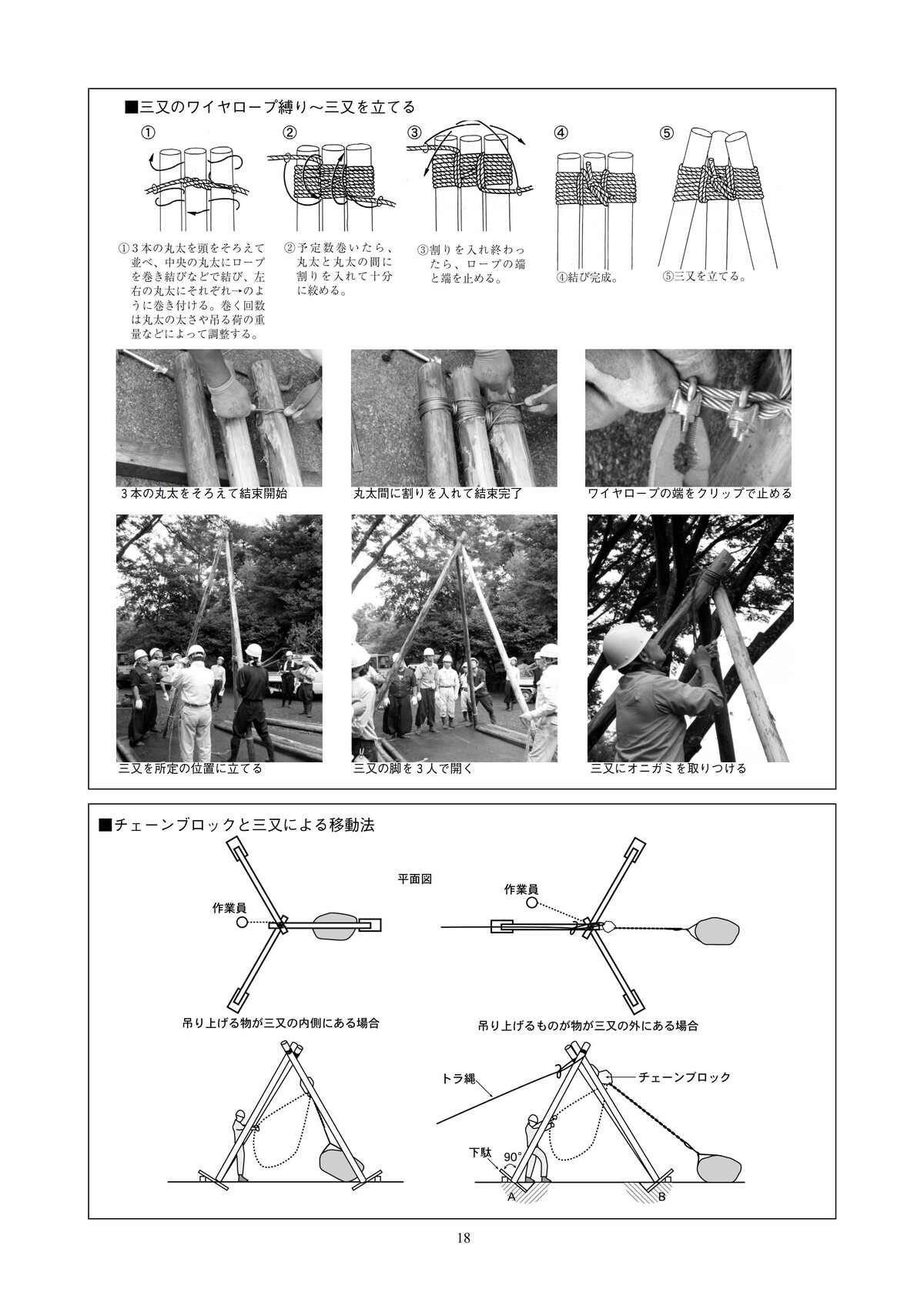 ■三又のワイヤロープ縛り～三又を立てる

①

②

③

④

⑤

①3本の丸太を頭をそろえて並べ、中央の丸太にロープを巻き結びなどで結び、左右の丸太にそれぞれ→のように巻き付ける。巻く回数は丸太の太さや吊る荷の重量などによって調整する。

②予定数巻いたら、丸太と丸太の間に割りを入れて十分に絞める。

③割りを入れ終わったら、ロープの端と端を止める。

④結び完成。

⑤三又を立てる。

3本の丸太をそろえて結束開始

丸太間に割りを入れて結束完了

ワイヤロープの端をクリップで止める

三又を所定の位置に立てる

三又の脚を3人で開く

三又にオニガミを取りつける

■チェーンブロックと三又による移動法

平面図

作業員

作業員

吊り上げる物が三又の内側にある場合

吊り上げるものが物が三又の外にある場合

トラ縄

チェーンブロック

下駄

90°

A

B

18