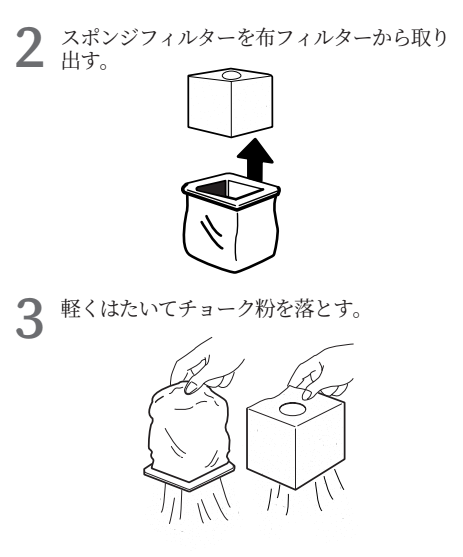 2 スポンジフィルターを布フィルターから取り出す。

3 軽くはたいてチョーク粉を落とす。