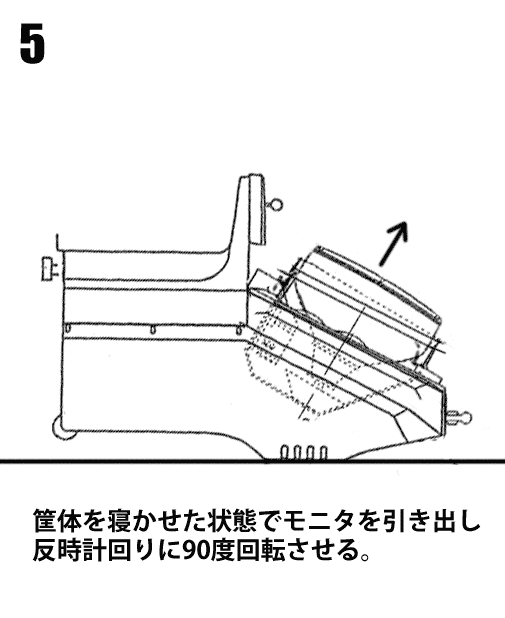 5

筐体を寝かせた状態でモニタを引き出し反時計回りに90度回転させる。