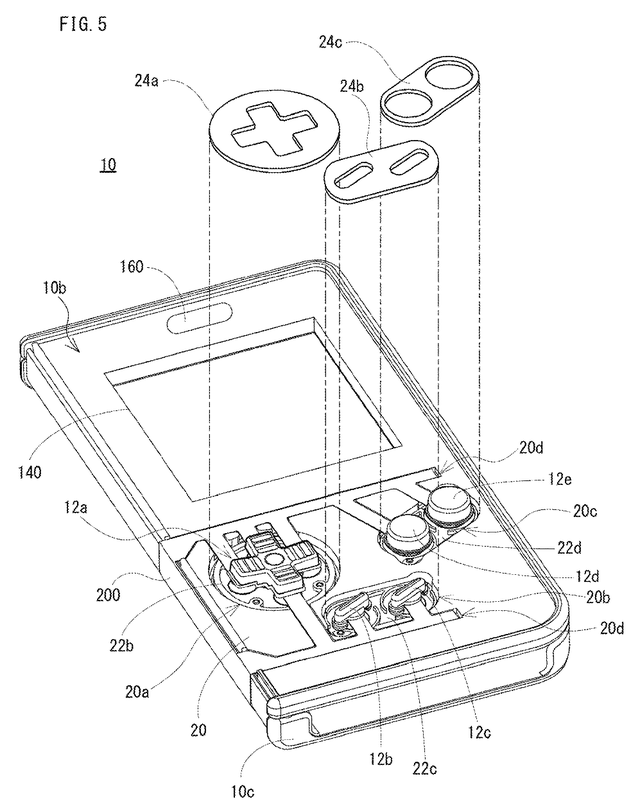 FIG. 5

24c

24a

24b

10

160

10b

140

20d

12e

12a

20c

22d

12d

200

20b

22b

20d

20a

20

12c

12b

22c

10c