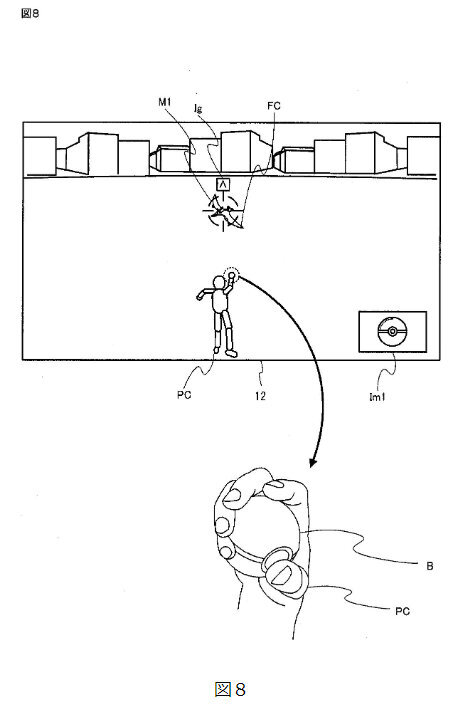 図8

M1
Ig
FC
A
PC
12
Im1
B
PC

図8