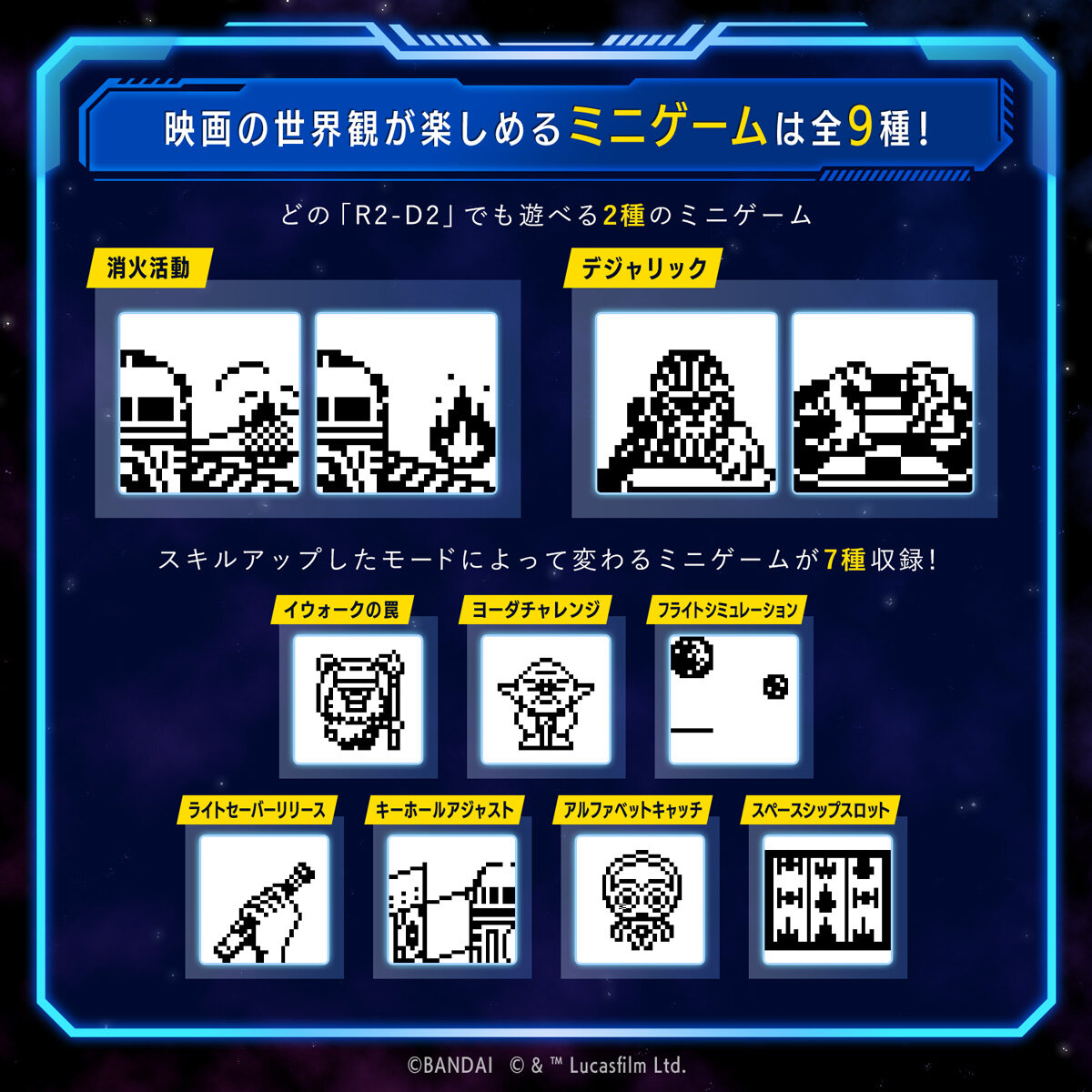 映画の世界観が楽しめるミニゲームは全9種!

どの「R2-D2」でも遊べる2種のミニゲーム

消火活動

デジャリック

スキルアップしたモードによって変わるミニゲームが7種収録!

イウォークの罠

ヨーダチャレンジ

フライトシミュレーション

ライトセーバーリリース

キーホールアジャスト

アルファベットキャッチ

スペースシップスロット

©BANDAI © & ™ Lucasfilm Ltd.