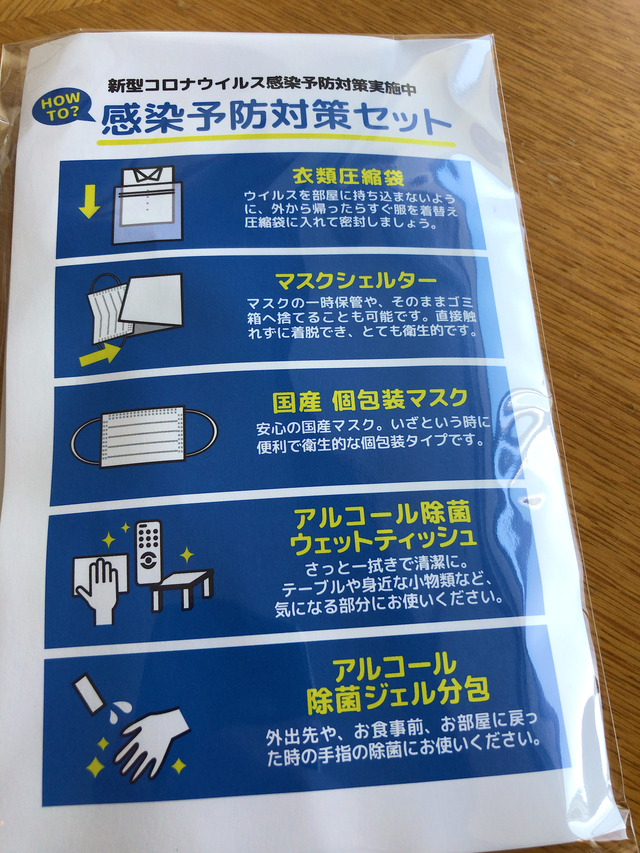 新型コロナウイルス感染予防対策実施中

HOW TO?

感染予防対策セット

衣類圧縮袋
ウイルスを部屋に持ち込まないように、外から帰ったらすぐ服を着替え圧縮袋に入れて密封しましょう。

マスクシェルター
マスクの一時保管や、そのままゴミ箱へ捨てることも可能です。直接触れずに着脱でき、とても衛生的です。

国産 個包装マスク
安心の国産マスク。いざという時に便利で衛生的な個包装タイプです。

アルコール除菌ウェットティッシュ
さっと一拭きで清潔に。テーブルや身近な小物類など、気になる部分にお使いください。

アルコール除菌ジェル分包
外出先や、お食事前、お部屋に戻った時の手指の除菌にお使いください。