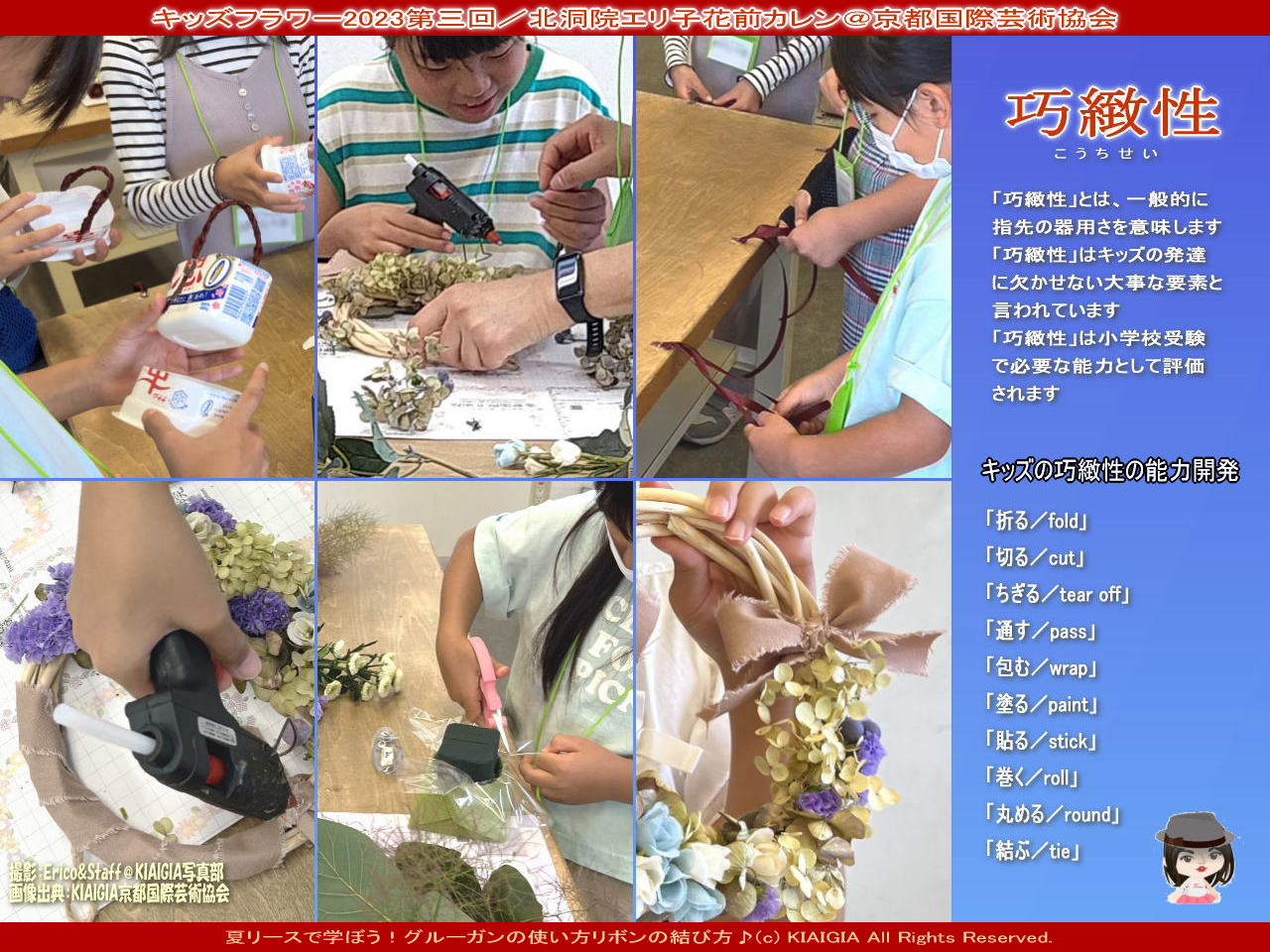 キッズフラワー2023第三回／北洞院エリ子花前カレン＠京都国際芸術協会

巧緻性
こうちせい

「巧緻性」とは、一般的に指先の器用さを意味します
「巧緻性」はキッズの発達に欠かせない大事な要素と言われています
「巧緻性」は小学校受験で必要な能力として評価されます

キッズの巧緻性の能力開発

「折る／fold」
「切る／cut」
「ちぎる／tear off」
「通す／pass」
「包む／wrap」
「塗る／paint」
「貼る／stick」
「巻く／roll」
「丸める／round」
「結ぶ／tie」

撮影：Erico&Staff＠KIAIGIA写真部
画像出典：KIAIGIA京都国際芸術協会

夏リースで学ぼう！グルーガンの使い方リボンの結び方♪(c) KIAIGIA All Rights Reserved.