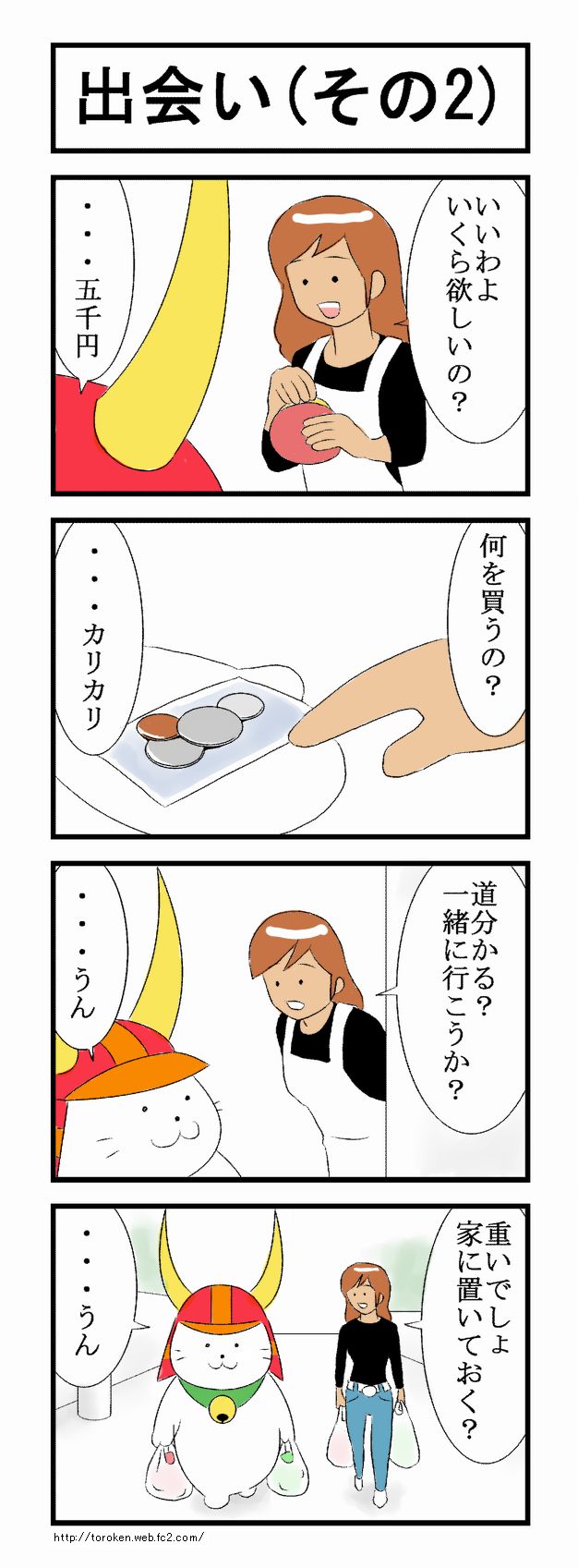 出会い(その2)

いいわよ
いくら欲しいの？

・・・五千円

何を買うの？

・・・カリカリ

道分かる？
一緒に行こうか？

・・・うん

重いでしょ
家に置いておく？

・・・うん

http://toroken.web.fc2.com/