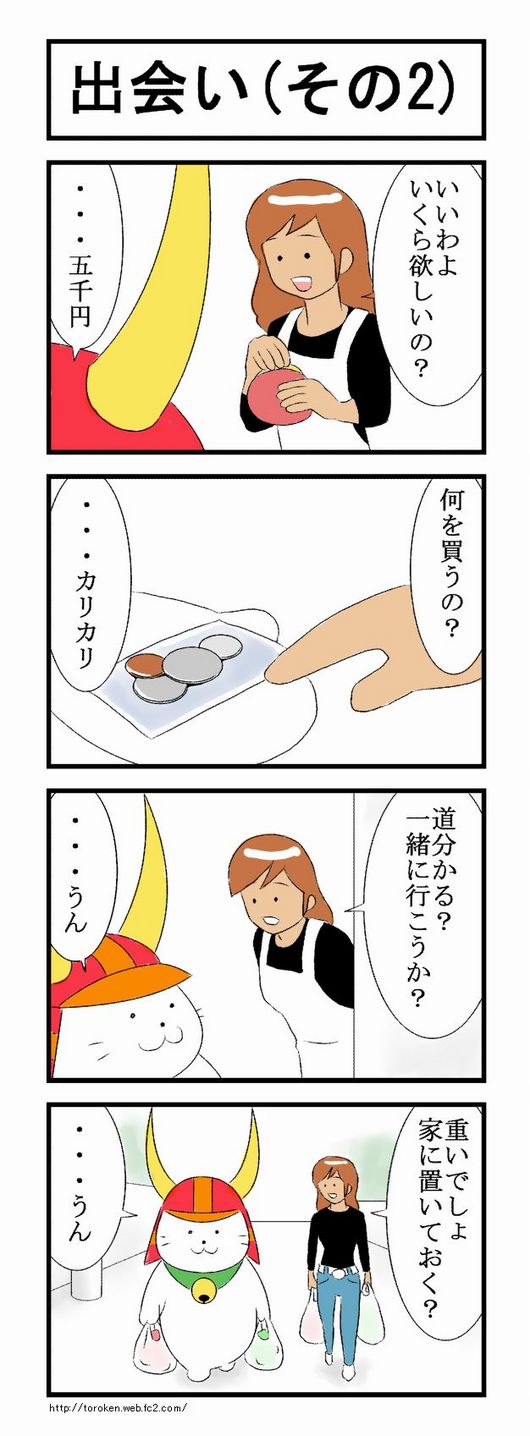 出会い(その2)

いいわよ
いくら欲しいの?

・・・五千円

何を買うの?

・・・カリカリ

道分かる?
一緒に行こうか?

・・・うん

重いでしょ
家に置いておく?

・・・うん

http://toroken.web.fc2.com/