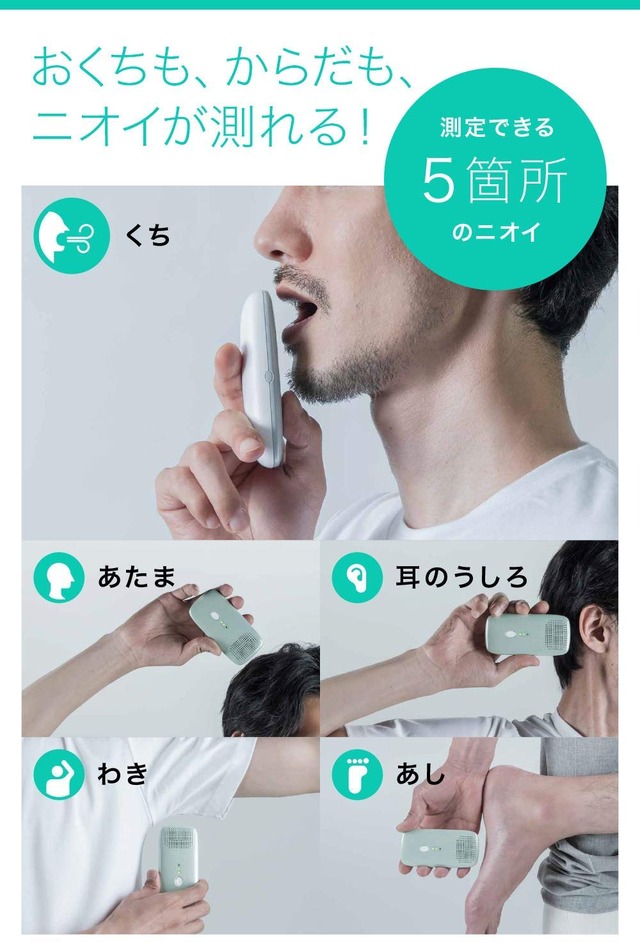 おくちも、からだも、
ニオイが測れる！

測定できる
5箇所
のニオイ

くち

あたま

耳のうしろ

わき

あし