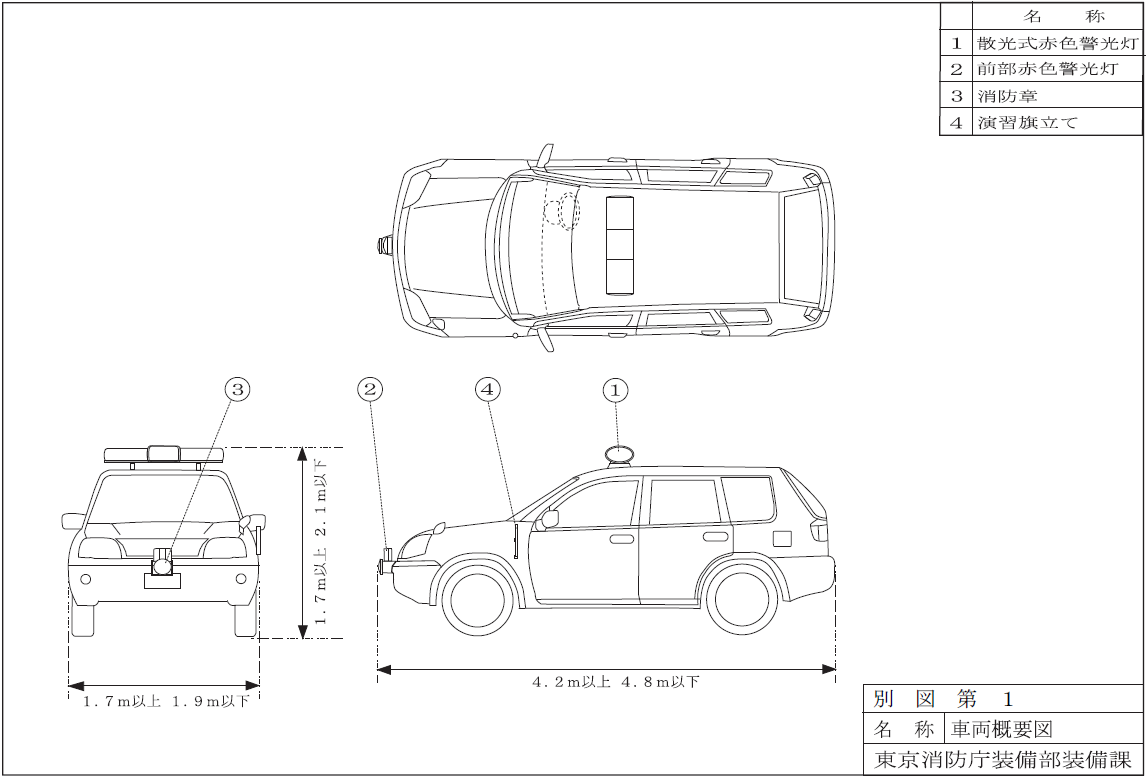 | | 名　称 |
|---|---|
| 1 | 散光式赤色警光灯 |
| 2 | 前部赤色警光灯 |
| 3 | 消防章 |
| 4 | 演習旗立て |

③

②

④

①

1．7m以上 2．1m以下

1．7m以上 1．9m以下

4．2m以上 4．8m以下

| 別　図　第　1 | |
|---|---|
| 名　称 | 車両概要図 |
| 東京消防庁装備部装備課 | |