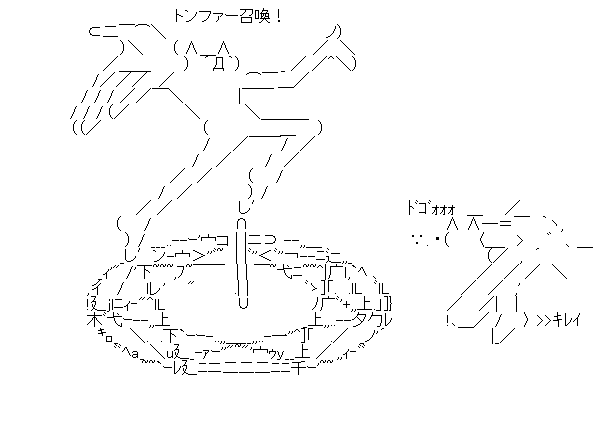 トンファー召喚！

ドゴォォォ

>>キレイ