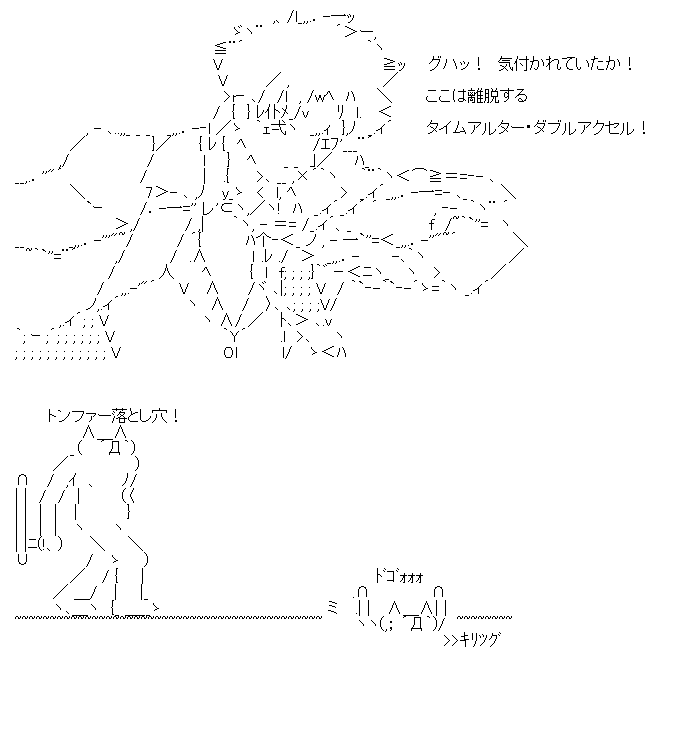 グハッ！　気付かれていたか！

ここは離脱する

タイムアルター・ダブルアクセル！

トンファー落とし穴！

ドゴォォォ

>>キリッグ