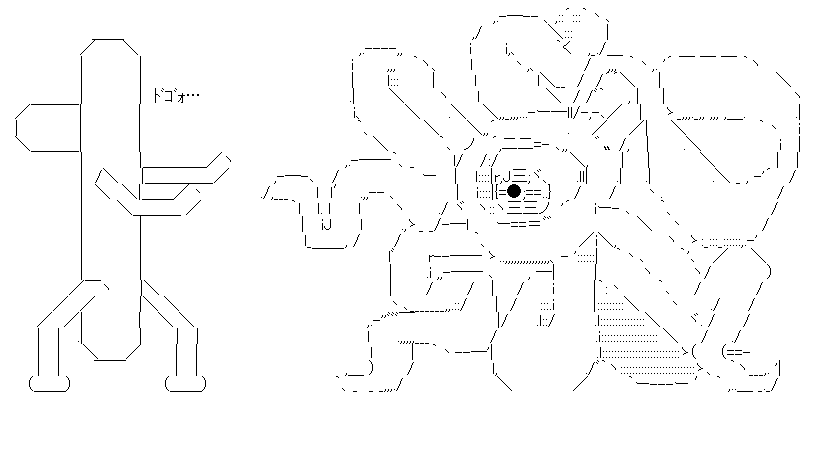 ドゴォ…