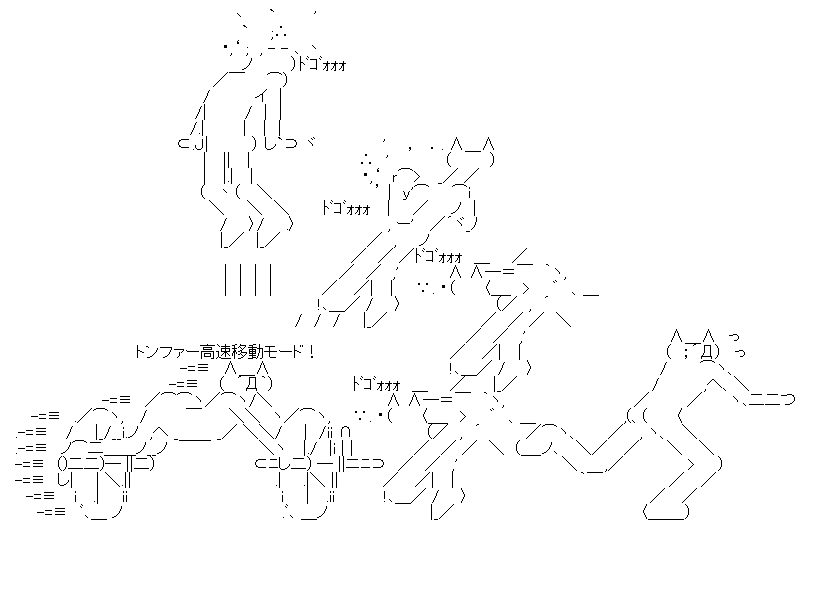 ドゴォォォ

ドゴォォォ

ドゴォォォ

トンファー高速移動モード！

ドゴォォォ