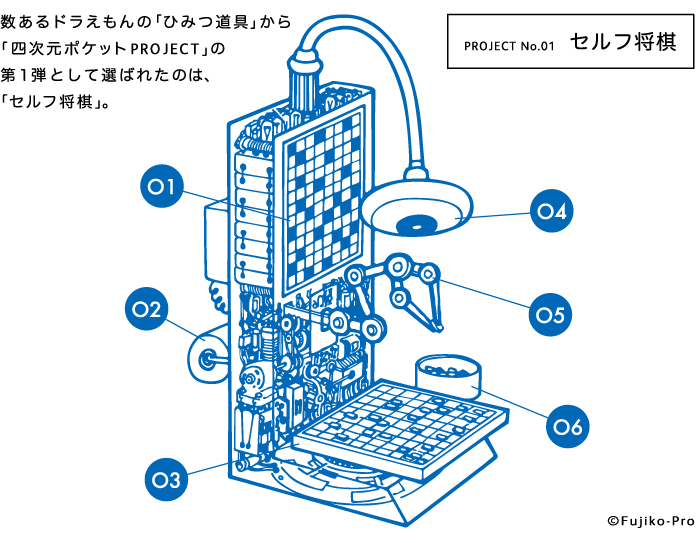 数あるドラえもんの「ひみつ道具」から「四次元ポケットPROJECT」の第1弾として選ばれたのは、「セルフ将棋」。

PROJECT No.01 セルフ将棋

01

02

03

04

05

06

©Fujiko-Pro