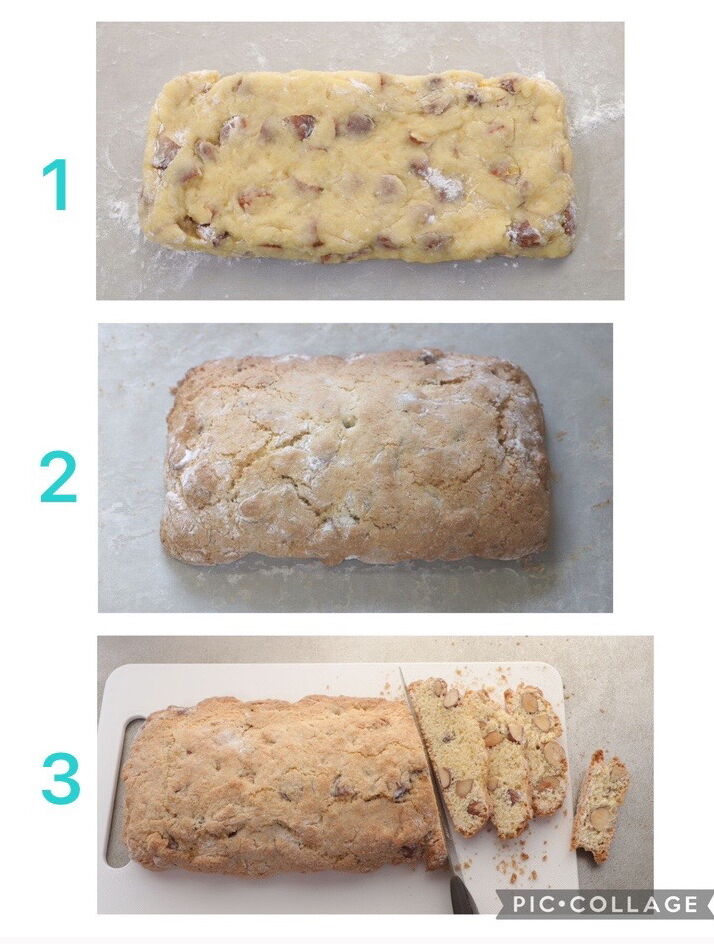 1

2

3

PIC•COLLAGE