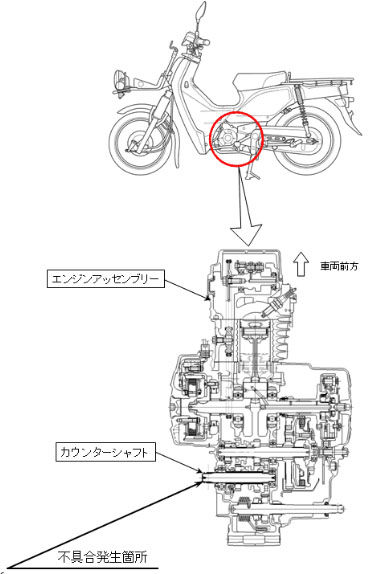 車両前方

エンジンアッセンブリー

カウンターシャフト

不具合発生箇所