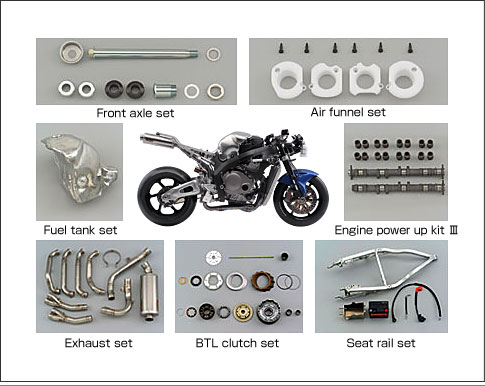 Front axle set

Air funnel set

Fuel tank set

Engine power up kit Ⅲ

Exhaust set

BTL clutch set

Seat rail set