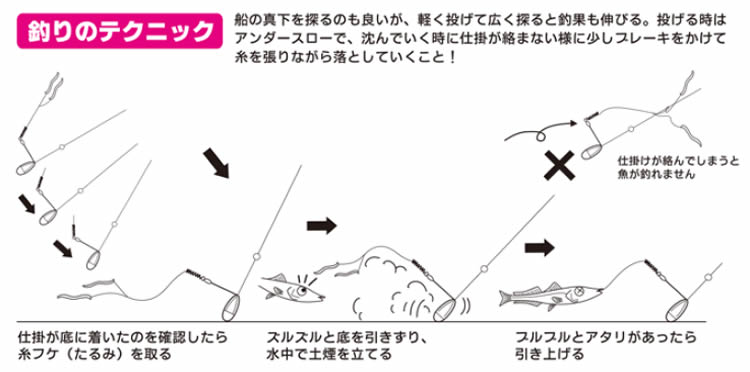 釣りのテクニック

船の真下を探るのも良いが、軽く投げて広く探ると釣果も伸びる。投げる時はアンダースローで、沈んでいく時に仕掛が絡まない様に少しブレーキをかけて糸を張りながら落としていくこと！

仕掛けが絡んでしまうと魚が釣れません

仕掛が底に着いたのを確認したら糸フケ（たるみ）を取る

ズルズルと底を引きずり、水中で土煙を立てる

ブルブルとアタリがあったら引き上げる