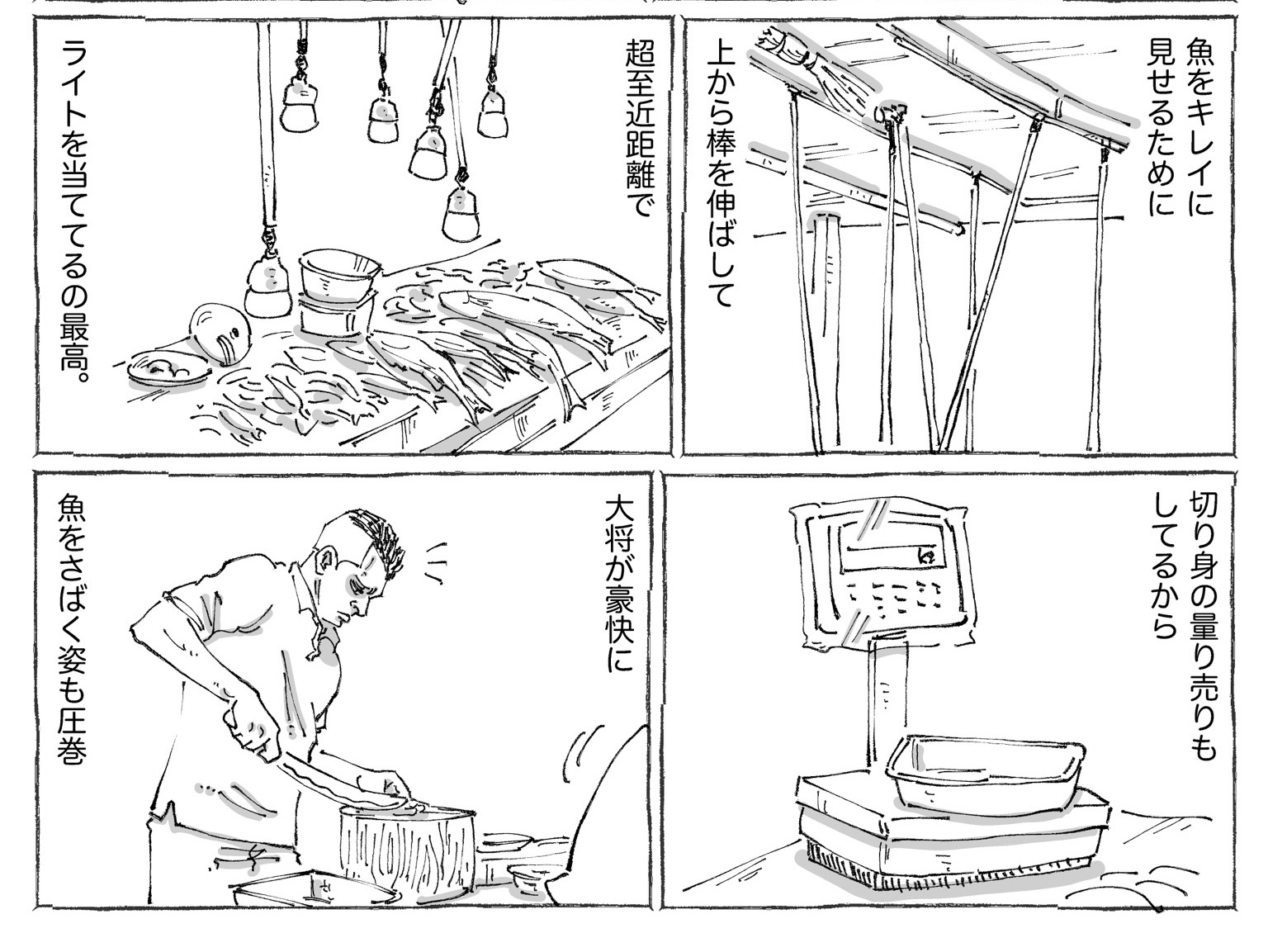 魚をキレイに見せるために

上から棒を伸ばして

超至近距離で

ライトを当ててるの最高。

切り身の量り売りもしてるから

大将が豪快に

魚をさばく姿も圧巻