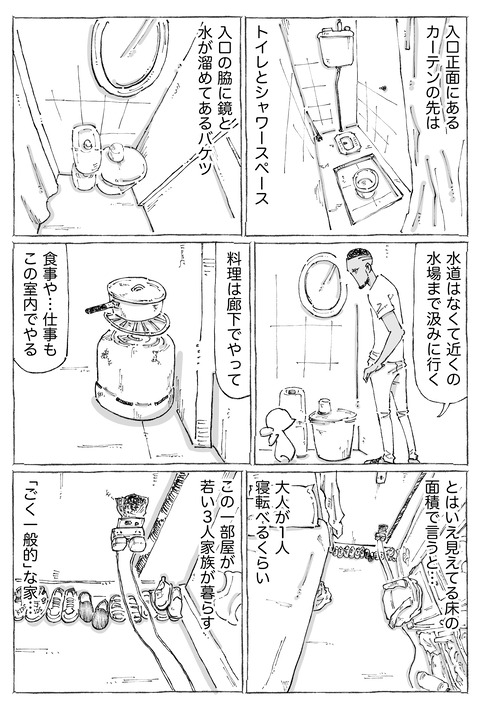 入口正面にあるカーテンの先は

トイレとシャワースペース

入口の脇に鏡と水が溜めてあるバケツ

水道はなくて近くの水場まで汲みに行く

料理は廊下でやって

食事や…仕事もこの室内でやる

とはいえ見えてる床の面積で言うと…

大人が1人寝転べるくらい

この一部屋が若い3人家族が暮らす

「ごく一般的」な家