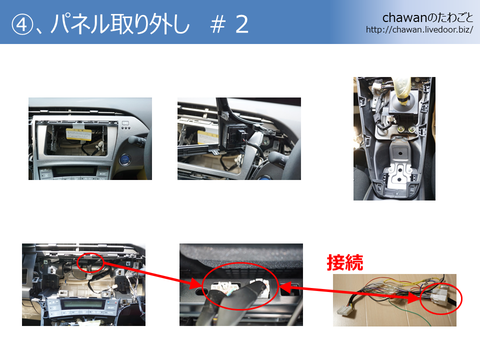 ④、パネル取り外し　＃２

chawanのたわごと
http://chawan.livedoor.biz/

接続