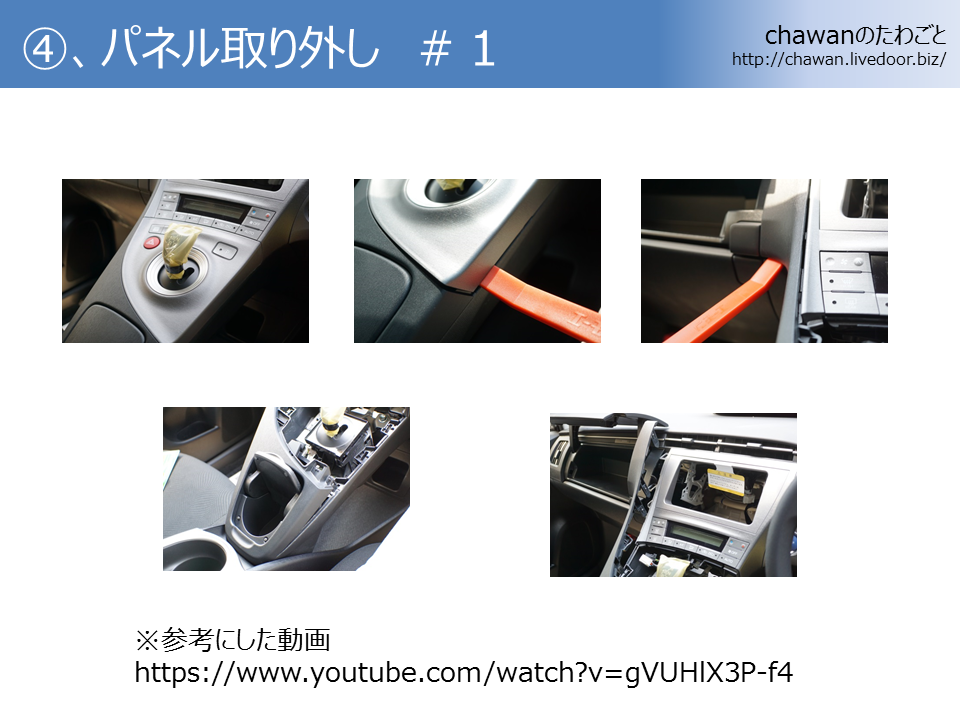 ④、パネル取り外し　＃１

chawanのたわごと
http://chawan.livedoor.biz/

※参考にした動画
https://www.youtube.com/watch?v=gVUHlX3P-f4