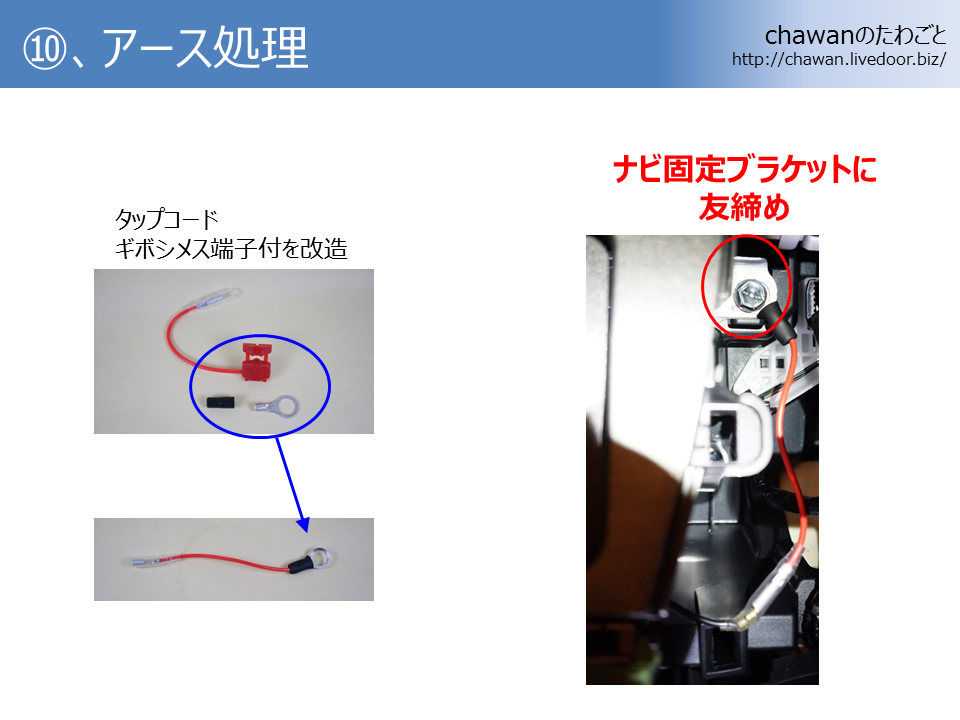 ⑩、アース処理

chawanのたわごと
http://chawan.livedoor.biz/

タップコード
ギボシメス端子付を改造

ナビ固定ブラケットに
友締め