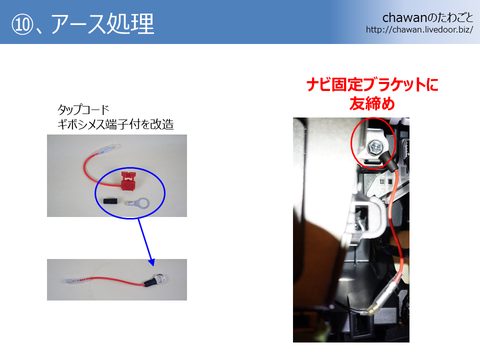 ⑩、アース処理

chawanのたわごと
http://chawan.livedoor.biz/

タップコード
ギボシメス端子付を改造

ナビ固定ブラケットに
友締め