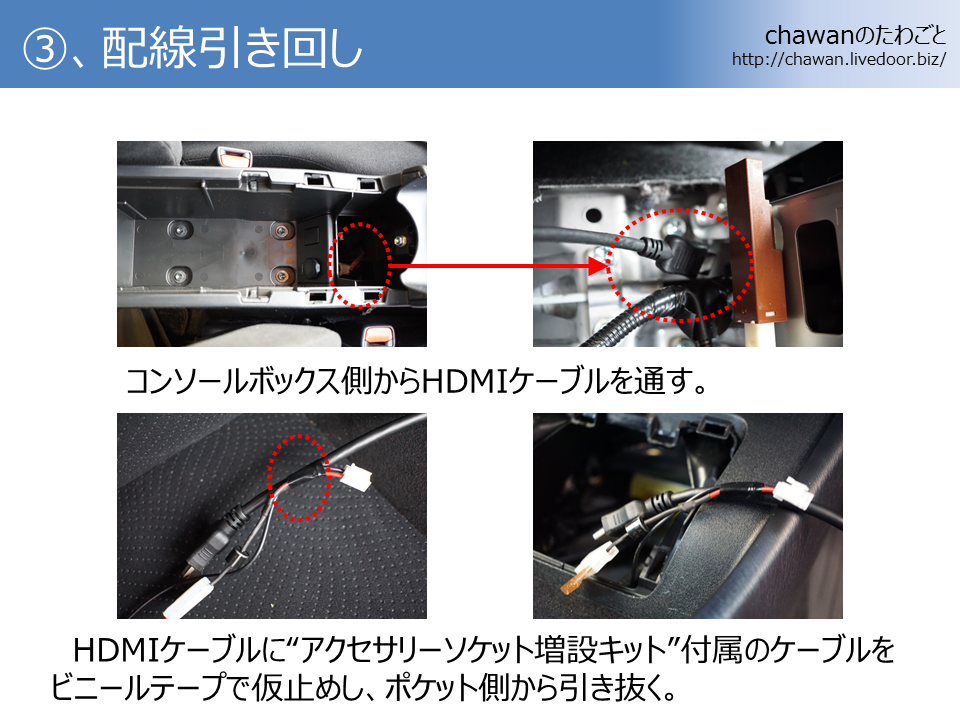 ③、配線引き回し

chawanのたわごと
http://chawan.livedoor.biz/

コンソールボックス側からHDMIケーブルを通す。

HDMIケーブルに“アクセサリーソケット増設キット”付属のケーブルをビニールテープで仮止めし、ポケット側から引き抜く。