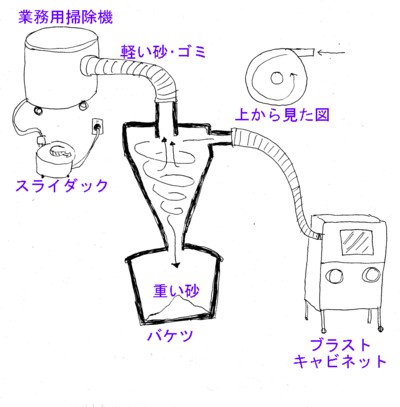 業務用掃除機

軽い砂・ゴミ

上から見た図

スライダック

重い砂

バケツ

ブラスト
キャビネット