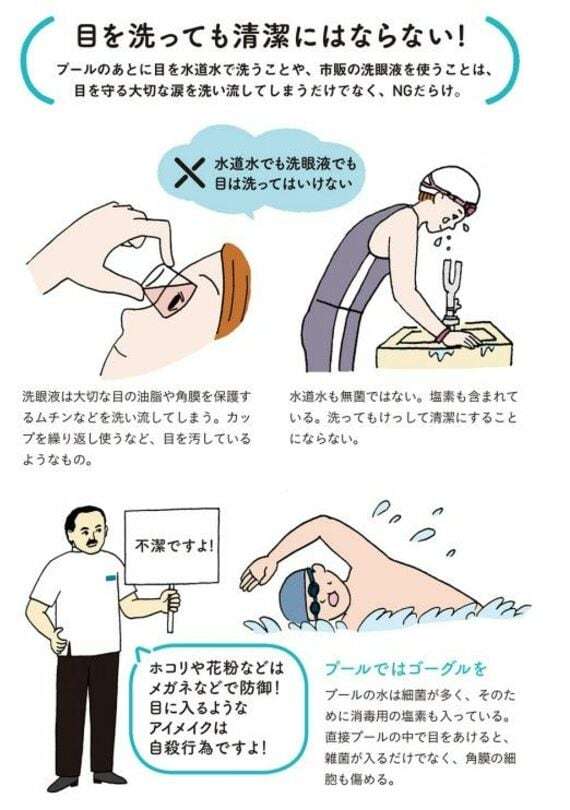 目を洗っても清潔にはならない!

プールのあとに目を水道水で洗うことや、市販の洗眼液を使うことは、目を守る大切な涙を洗い流してしまうだけでなく、NGだらけ。

水道水でも洗眼液でも目は洗ってはいけない

洗眼液は大切な目の油脂や角膜を保護するムチンなどを洗い流してしまう。カップを繰り返し使うなど、目を汚しているようなもの。

水道水も無菌ではない。塩素も含まれている。洗ってもけっして清潔にすることにならない。

不潔ですよ!

ホコリや花粉などはメガネなどで防御!目に入るようなアイメイクは自殺行為ですよ!

プールではゴーグルを

プールの水は細菌が多く、そのために消毒用の塩素も入っている。直接プールの中で目をあけると、雑菌が入るだけでなく、角膜の細胞も傷める。