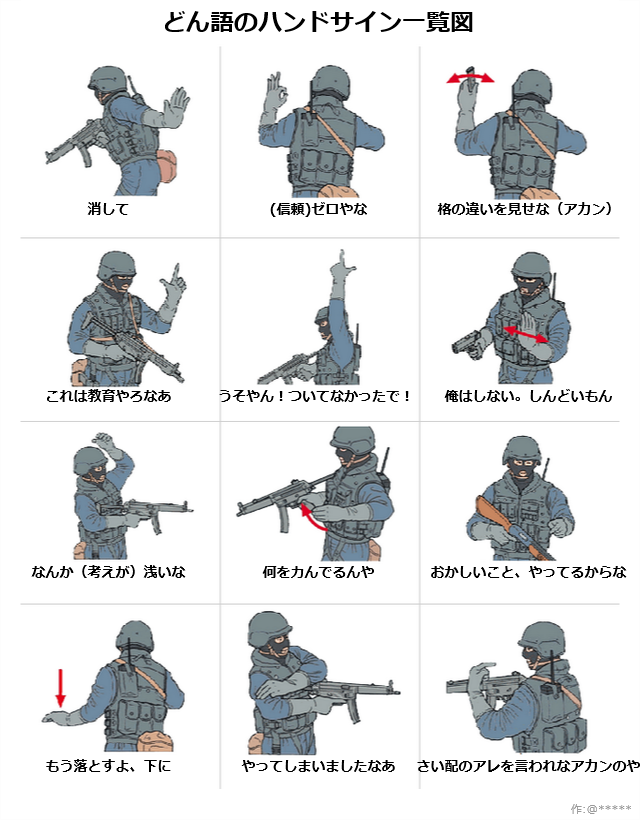 どん語のハンドサイン一覧図

消して

(信頼)ゼロやな

格の違いを見せな（アカン）

これは教育やろなあ

うそやん！ついてなかったで！

俺はしない。しんどいもん

なんか（考えが）浅いな

何を力んでるんや

おかしいこと、やってるからな

もう落とすよ、下に

やってしまいましたなあ

さい配のアレを言われなアカンのや

作:@*****