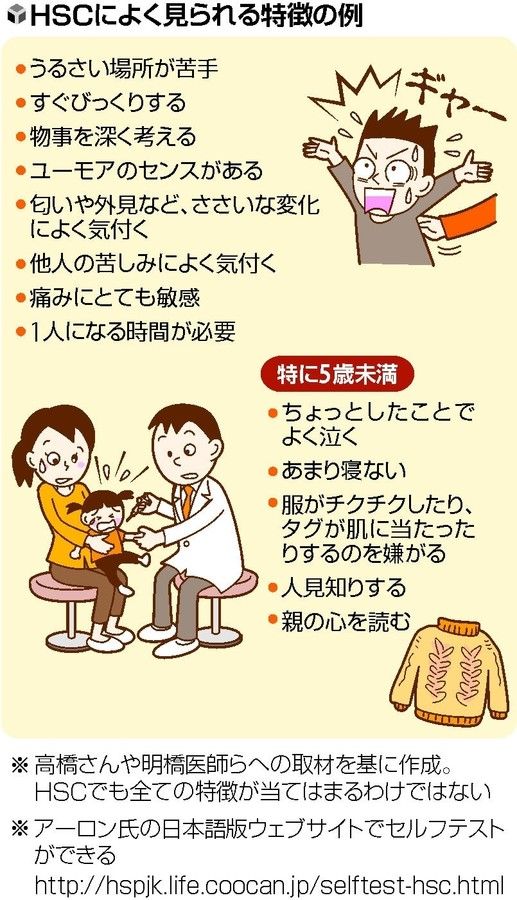 HSCによく見られる特徴の例

●うるさい場所が苦手
●すぐびっくりする
●物事を深く考える
●ユーモアのセンスがある
●匂いや外見など、ささいな変化によく気付く
●他人の苦しみによく気付く
●痛みにとても敏感
●1人になる時間が必要

ギャー

特に5歳未満
●ちょっとしたことでよく泣く
●あまり寝ない
●服がチクチクしたり、タグが肌に当たったりするのを嫌がる
●人見知りする
●親の心を読む

※ 高橋さんや明橋医師らへの取材を基に作成。HSCでも全ての特徴が当てはまるわけではない
※ アーロン氏の日本語版ウェブサイトでセルフテストができる
http://hspjk.life.coocan.jp/selftest-hsc.html