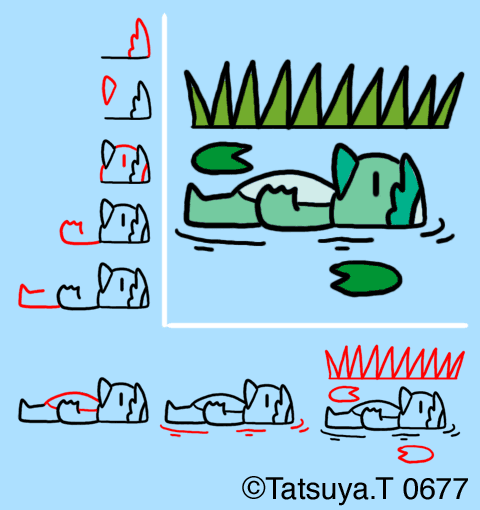 ©Tatsuya.T 0677