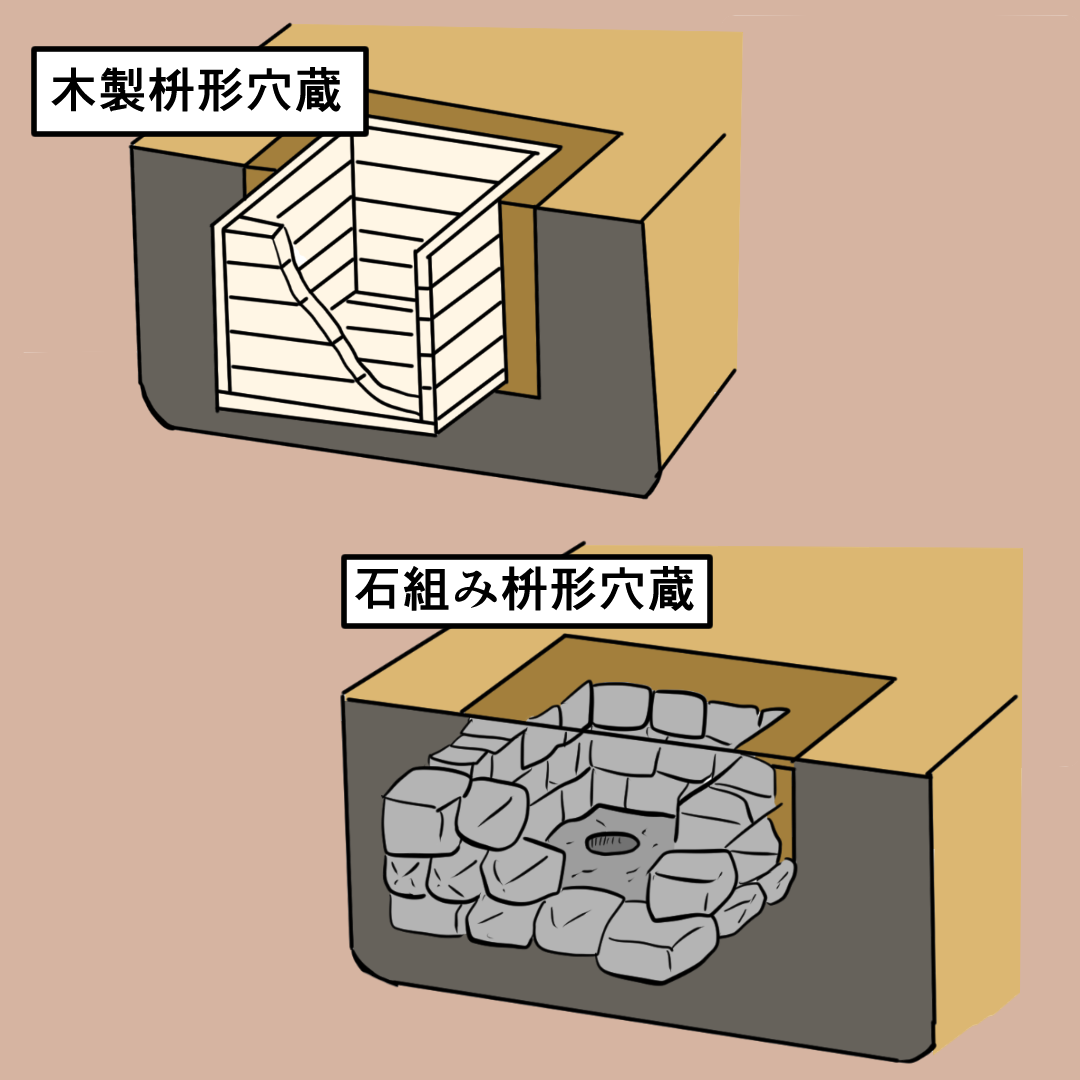 木製枡形穴蔵

石組み枡形穴蔵