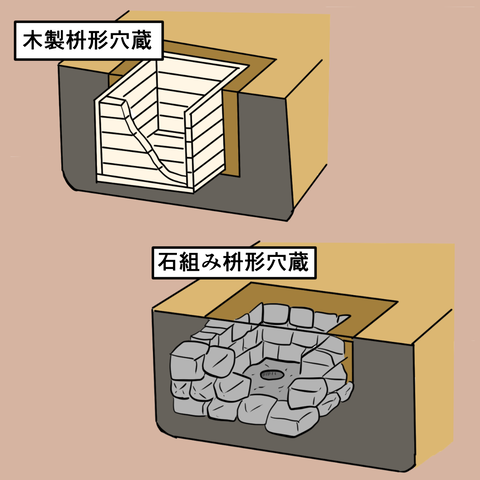 木製枡形穴蔵

石組み枡形穴蔵