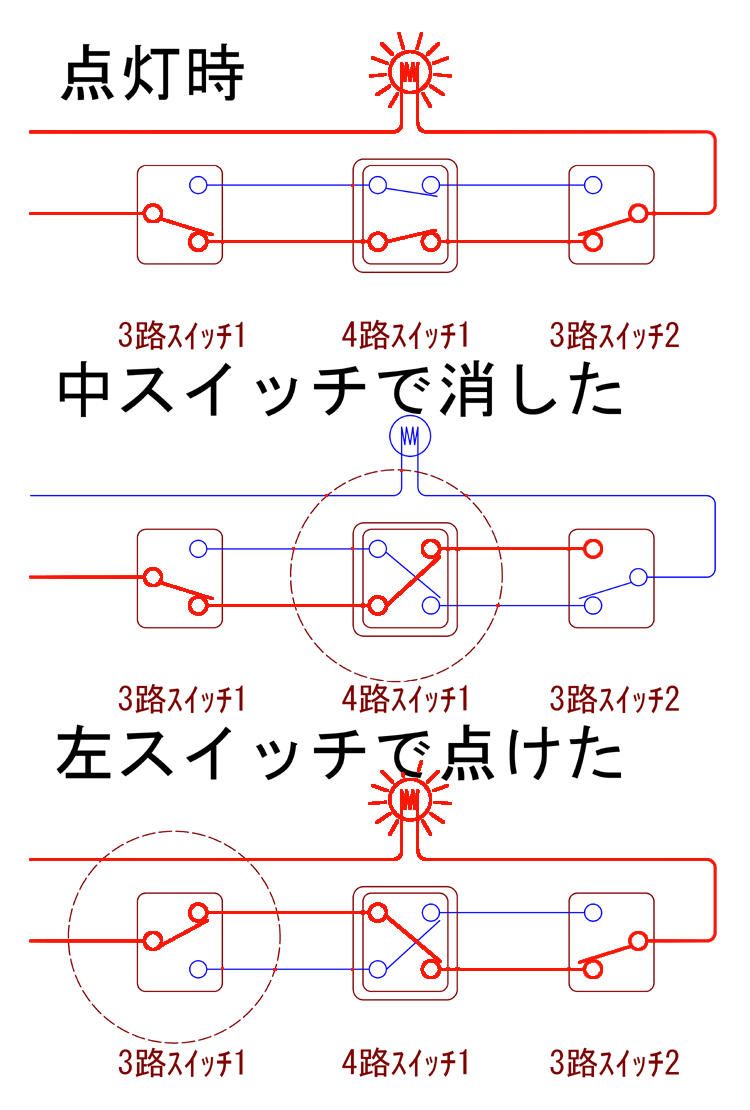 点灯時

3路スイッチ1　4路スイッチ1　3路スイッチ2

中スイッチで消した

3路スイッチ1　4路スイッチ1　3路スイッチ2

左スイッチで点けた

3路スイッチ1　4路スイッチ1　3路スイッチ2