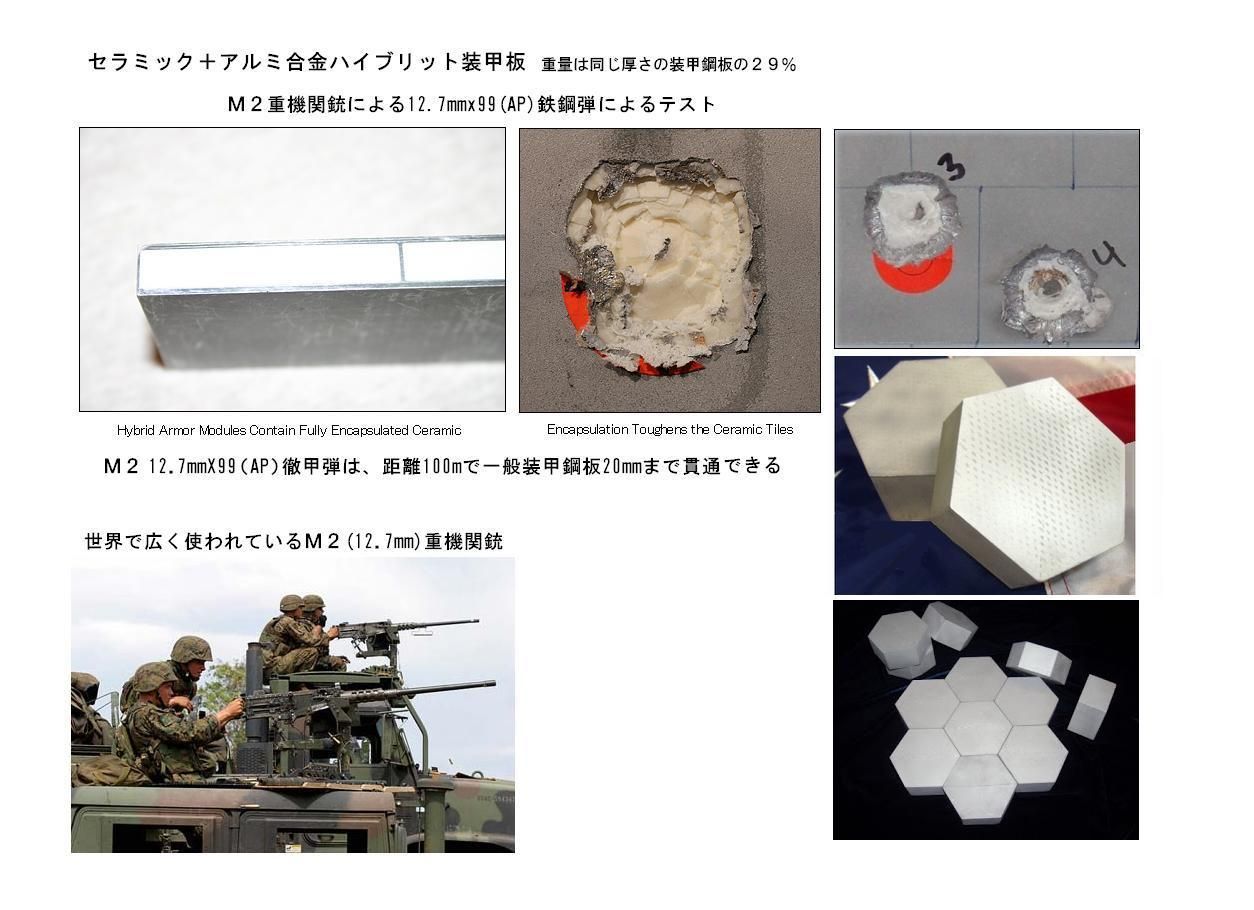 セラミック＋アルミ合金ハイブリット装甲板　重量は同じ厚さの装甲鋼板の２９％

Ｍ２重機関銃による12.7mmx99(AP)鉄鋼弾によるテスト

3

4

Hybrid Armor Modules Contain Fully Encapsulated Ceramic

Encapsulation Toughens the Ceramic Tiles

Ｍ２ 12.7mmX99(AP)徹甲弾は、距離100mで一般装甲鋼板20mmまで貫通できる

世界で広く使われているＭ２(12.7mm)重機関銃