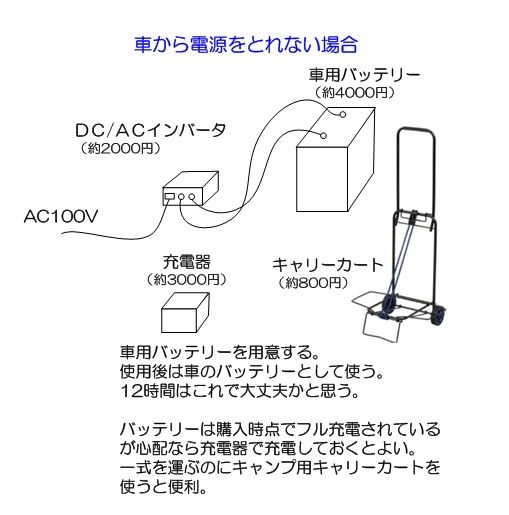 車から電源をとれない場合

車用バッテリー
（約4000円）

DC/ACインバータ
（約2000円）

AC100V

充電器
（約3000円）

キャリーカート
（約800円）

車用バッテリーを用意する。
使用後は車のバッテリーとして使う。
12時間はこれで大丈夫かと思う。

バッテリーは購入時点でフル充電されているが心配なら充電器で充電しておくとよい。
一式を運ぶのにキャンプ用キャリーカートを使うと便利。