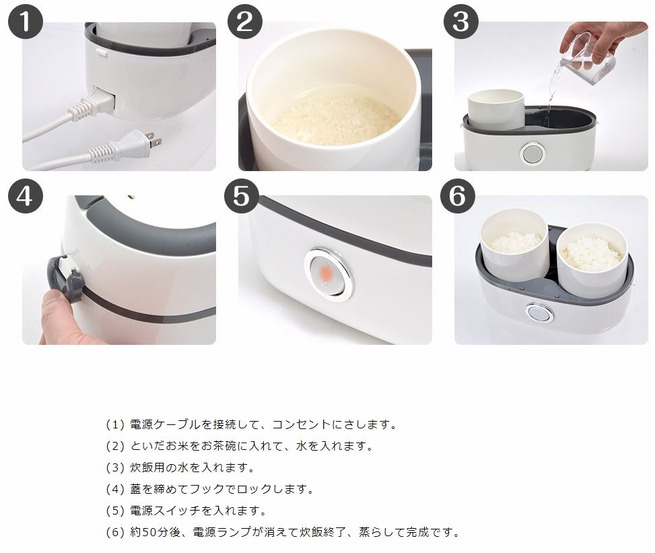 1

2

3

4

5

6

(1) 電源ケーブルを接続して、コンセントにさします。

(2) といだお米をお茶碗に入れて、水を入れます。

(3) 炊飯用の水を入れます。

(4) 蓋を締めてフックでロックします。

(5) 電源スイッチを入れます。

(6) 約50分後、電源ランプが消えて炊飯終了、蒸らして完成です。