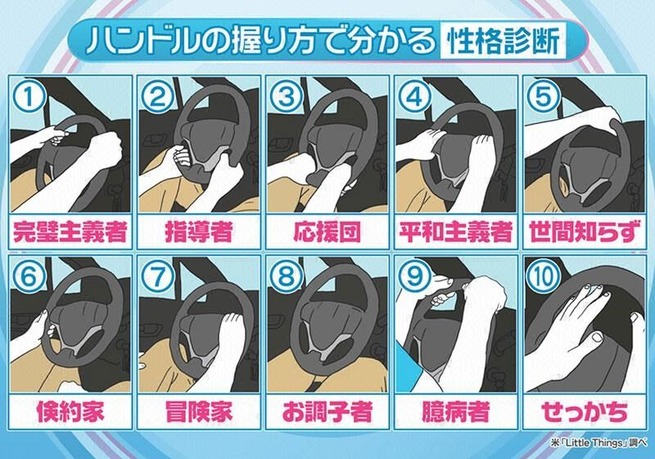 ハンドルの握り方で分かる 性格診断

①
完璧主義者

②
指導者

③
応援団

④
平和主義者

⑤
世間知らず

⑥
倹約家

⑦
冒険家

⑧
お調子者

⑨
臆病者

⑩
せっかち

米「Little Things」調べ