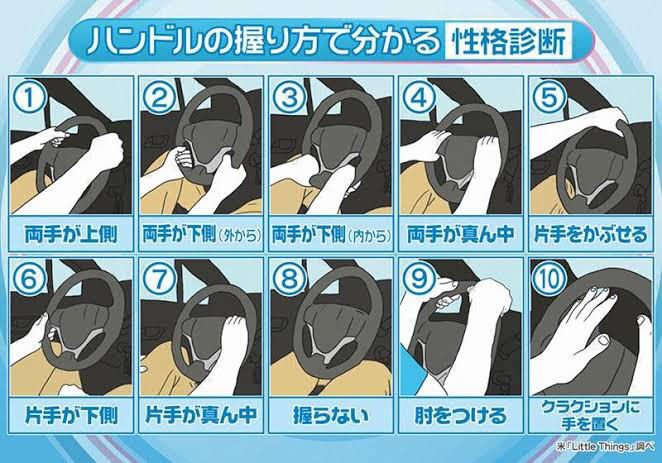 ハンドルの握り方で分かる 性格診断

①
両手が上側

②
両手が下側（外から）

③
両手が下側（内から）

④
両手が真ん中

⑤
片手をかぶせる

⑥
片手が下側

⑦
片手が真ん中

⑧
握らない

⑨
肘をつける

⑩
クラクションに手を置く

米「Little Things」調べ