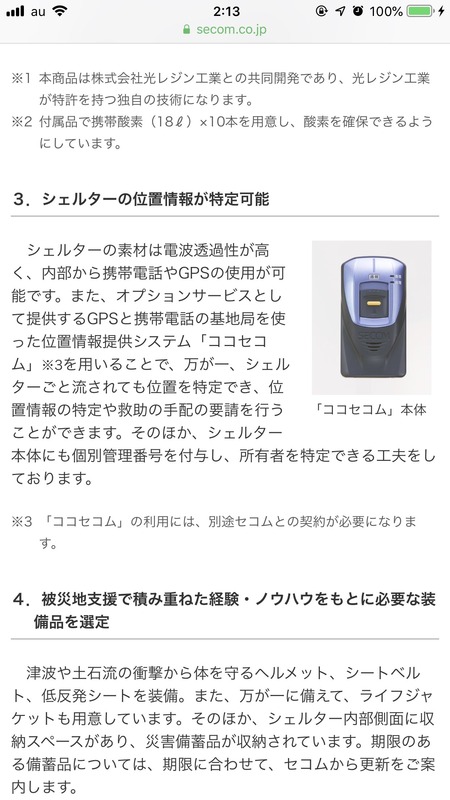 au 2:13 100%
secom.co.jp

※1 本商品は株式会社光レジン工業との共同開発であり、光レジン工業が特許を持つ独自の技術になります。
※2 付属品で携帯酸素（18ℓ）×10本を用意し、酸素を確保できるようにしています。

3．シェルターの位置情報が特定可能

シェルターの素材は電波透過性が高く、内部から携帯電話やGPSの使用が可能です。また、オプションサービスとして提供するGPSと携帯電話の基地局を使った位置情報提供システム「ココセコム」※3を用いることで、万が一、シェルターごと流されても位置を特定でき、位置情報の特定や救助の手配の要請を行うことができます。そのほか、シェルター本体にも個別管理番号を付与し、所有者を特定できる工夫をしております。

SECOM
「ココセコム」本体

※3 「ココセコム」の利用には、別途セコムとの契約が必要になります。

4．被災地支援で積み重ねた経験・ノウハウをもとに必要な装備品を選定

津波や土石流の衝撃から体を守るヘルメット、シートベルト、低反発シートを装備。また、万が一に備えて、ライフジャケットも用意しています。そのほか、シェルター内部側面に収納スペースがあり、災害備蓄品が収納されています。期限のある備蓄品については、期限に合わせて、セコムから更新をご案内します。